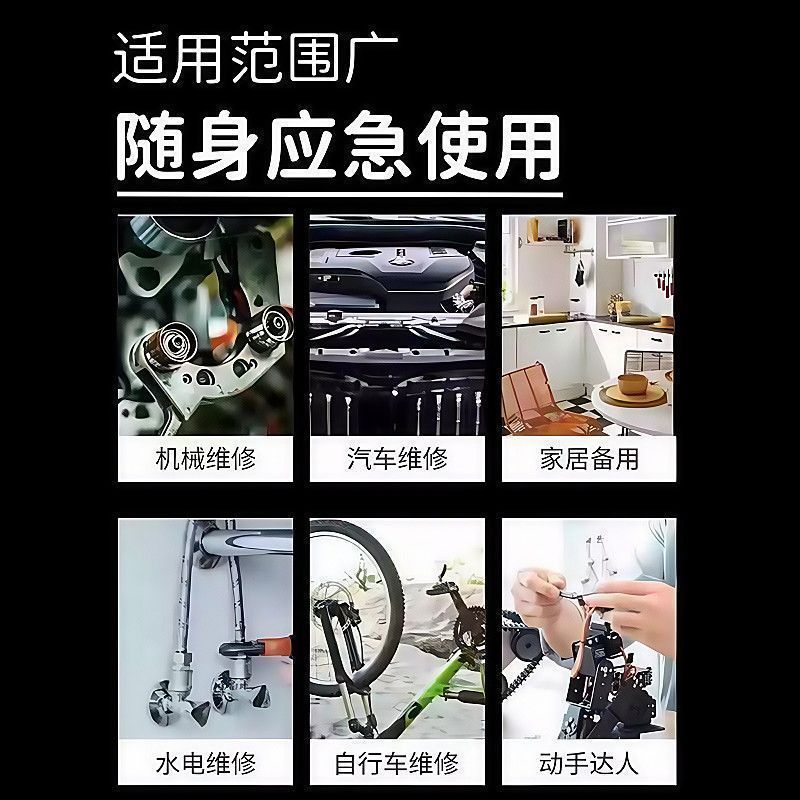 适用范围广
随身应急使用

机械维修
汽车维修
家居备用

水电维修
自行车维修
动手达人