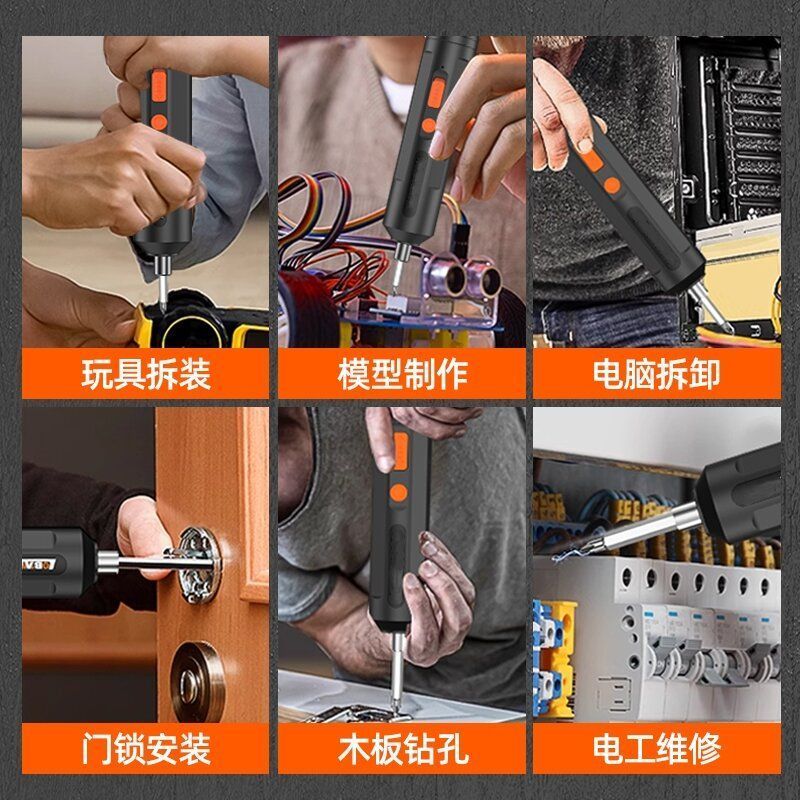 玩具拆装

模型制作

电脑拆卸

门锁安装

木板钻孔

电工维修