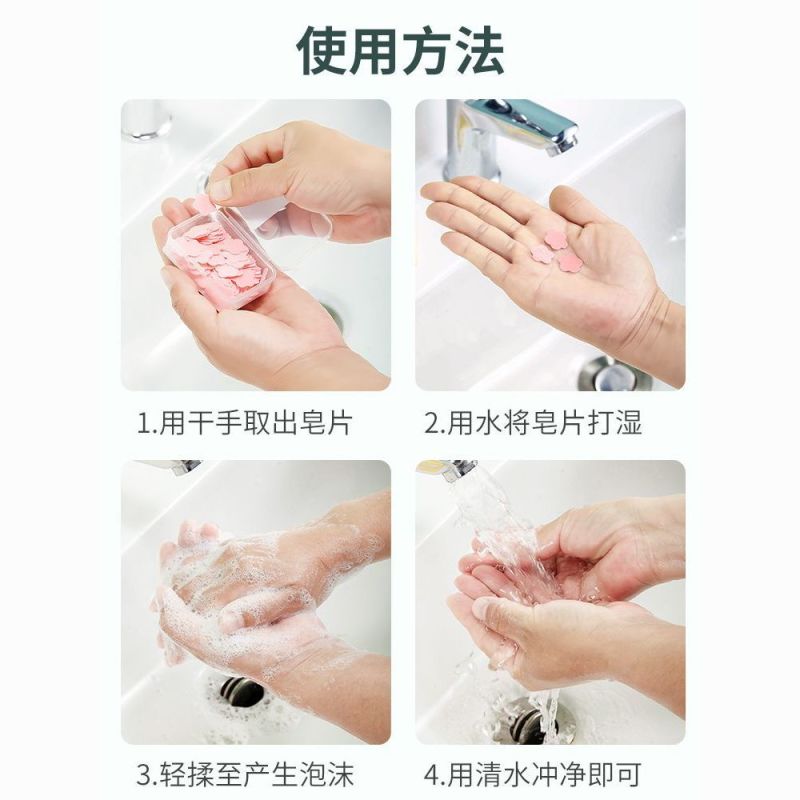 使用方法

1.用干手取出皂片

2.用水将皂片打湿

3.轻揉至产生泡沫

4.用清水冲净即可