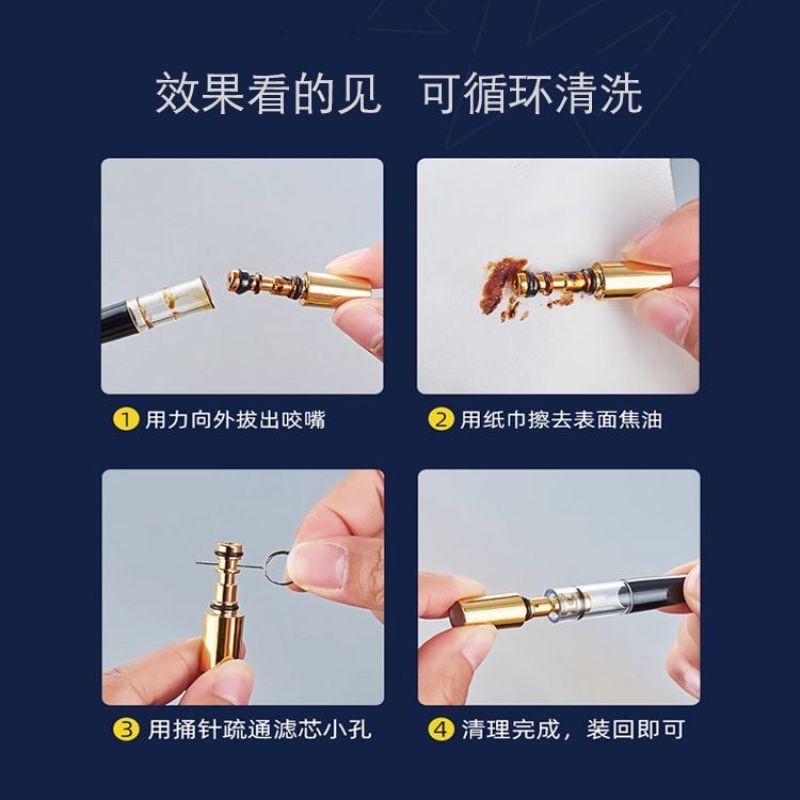 效果看的见　可循环清洗

① 用力向外拔出咬嘴

② 用纸巾擦去表面焦油

③ 用捅针疏通滤芯小孔

④ 清理完成，装回即可