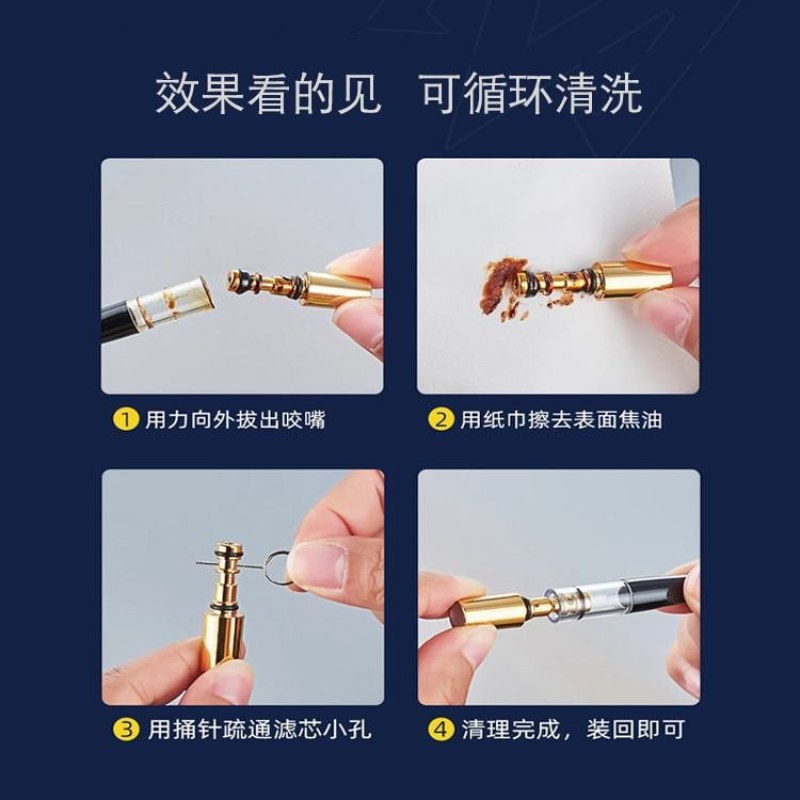 效果看的见 可循环清洗

1 用力向外拔出咬嘴

2 用纸巾擦去表面焦油

3 用捅针疏通滤芯小孔

4 清理完成，装回即可