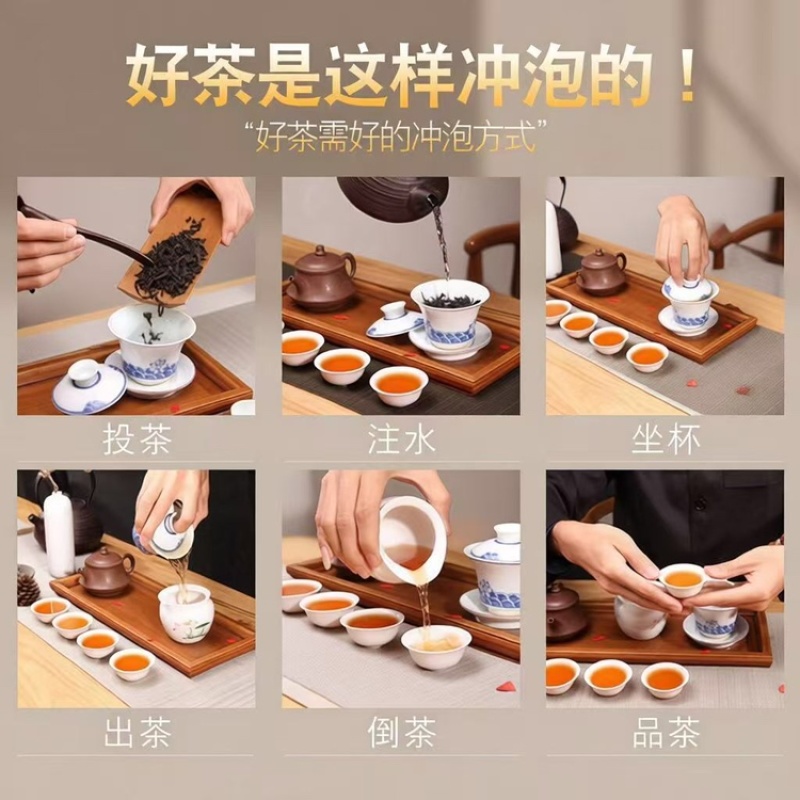 好茶是这样冲泡的！
“好茶需好的冲泡方式”

投茶

注水

坐杯

出茶

倒茶

品茶