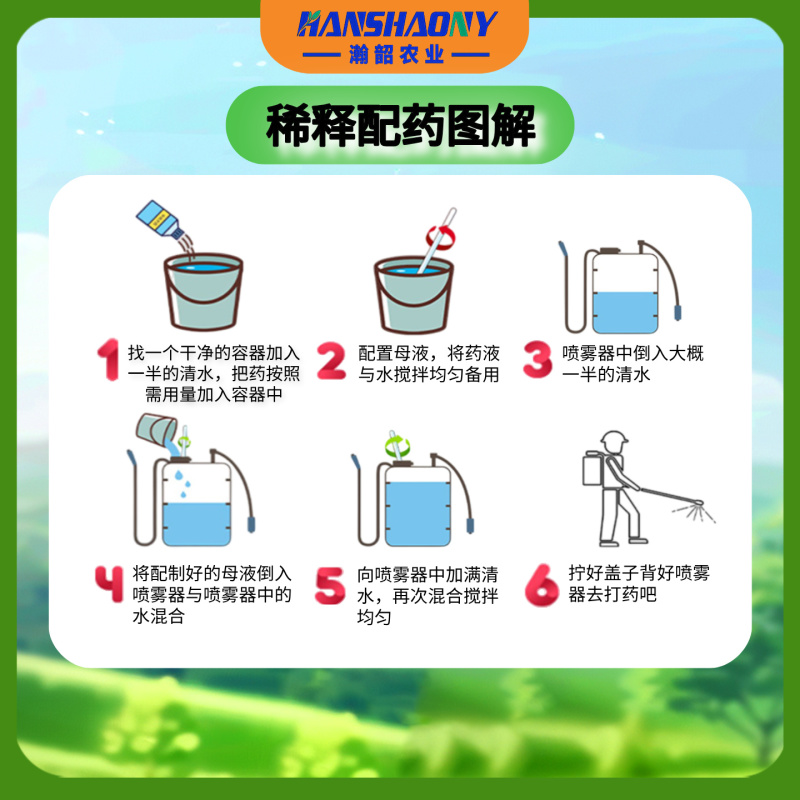 HANSHAONY
瀚韶农业

稀释配药图解

1 找一个干净的容器加入一半的清水，把药按照需用量加入容器中

2 配置母液，将药液与水搅拌均匀备用

3 喷雾器中倒入大概一半的清水

4 将配制好的母液倒入喷雾器与喷雾器中的水混合

5 向喷雾器中加满清水，再次混合搅拌均匀

6 拧好盖子背好喷雾器去打药吧