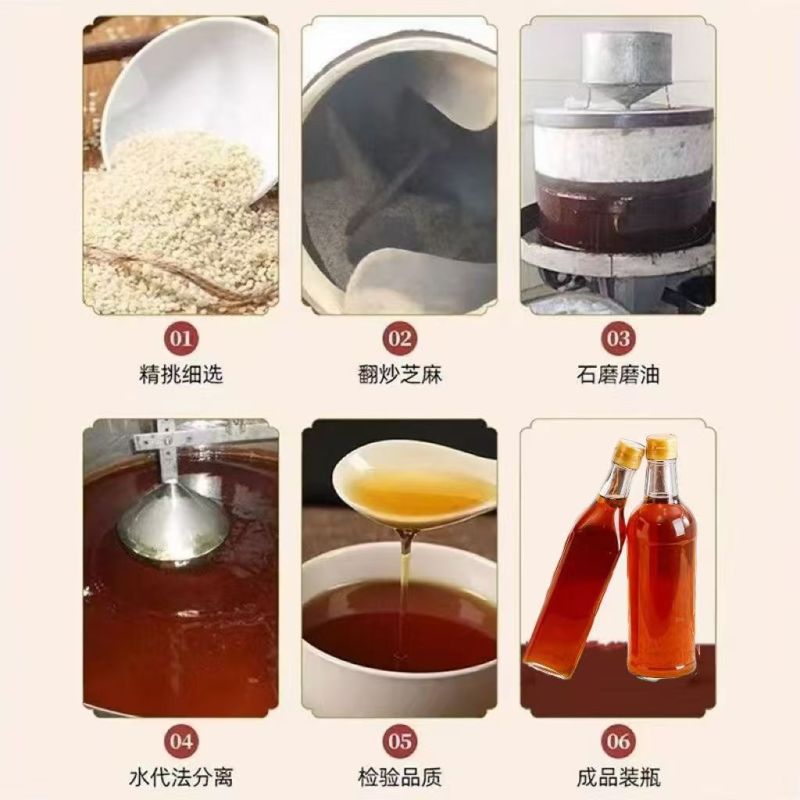 01
精挑细选

02
翻炒芝麻

03
石磨磨油

04
水代法分离

05
检验品质

06
成品装瓶