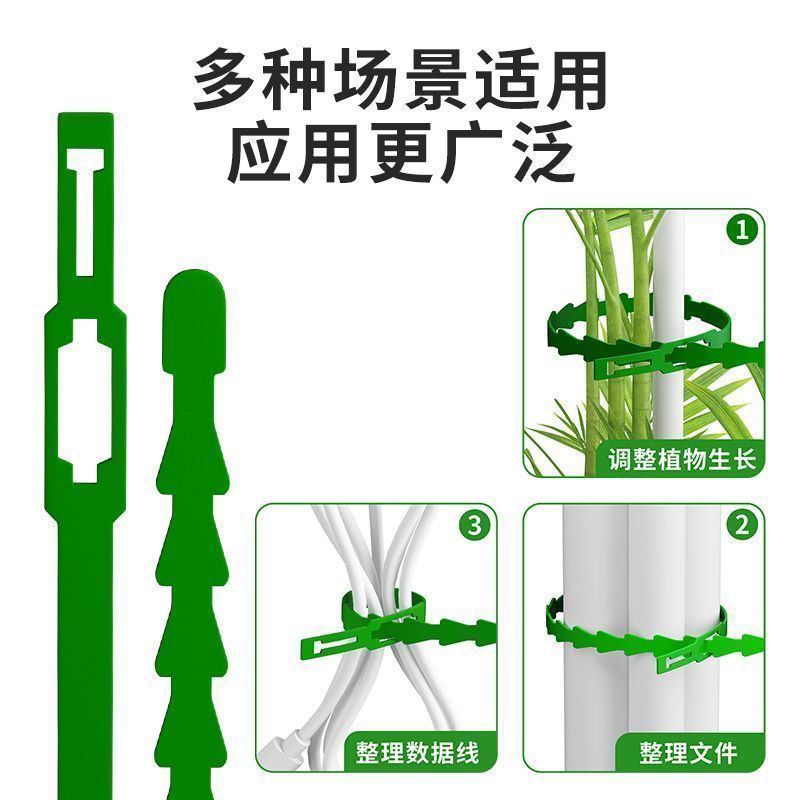 多种场景适用
应用更广泛

1
调整植物生长

3
整理数据线

2
整理文件