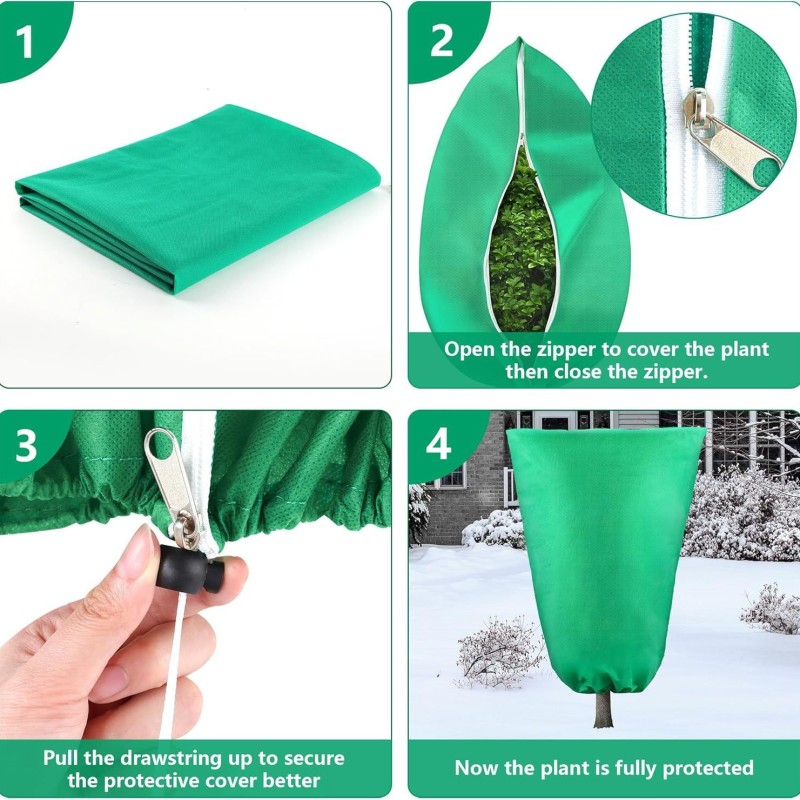 1

2

Open the zipper to cover the plant then close the zipper.

3

Pull the drawstring up to secure the protective cover better

4

Now the plant is fully protected