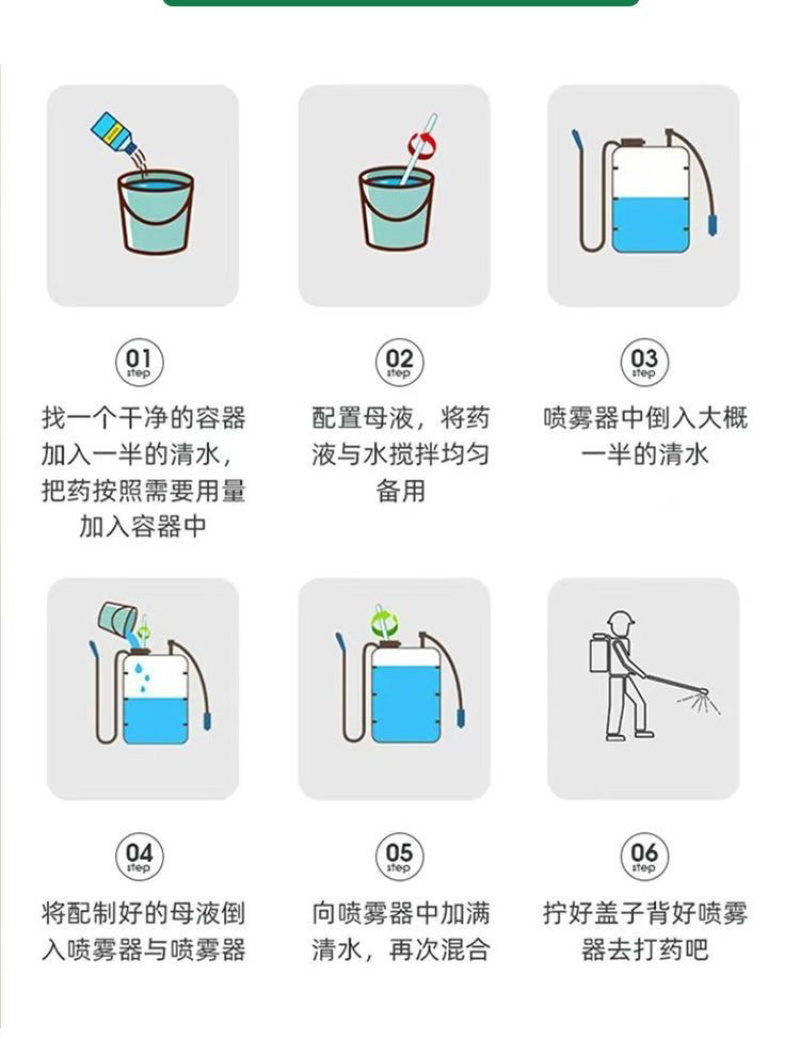 01
step

找一个干净的容器加入一半的清水，把药按照需要用量加入容器中

02
step

配置母液，将药液与水搅拌均匀备用

03
step

喷雾器中倒入大概一半的清水

04
step

将配制好的母液倒入喷雾器与喷雾器

05
step

向喷雾器中加满清水，再次混合

06
step

拧好盖子背好喷雾器去打药吧