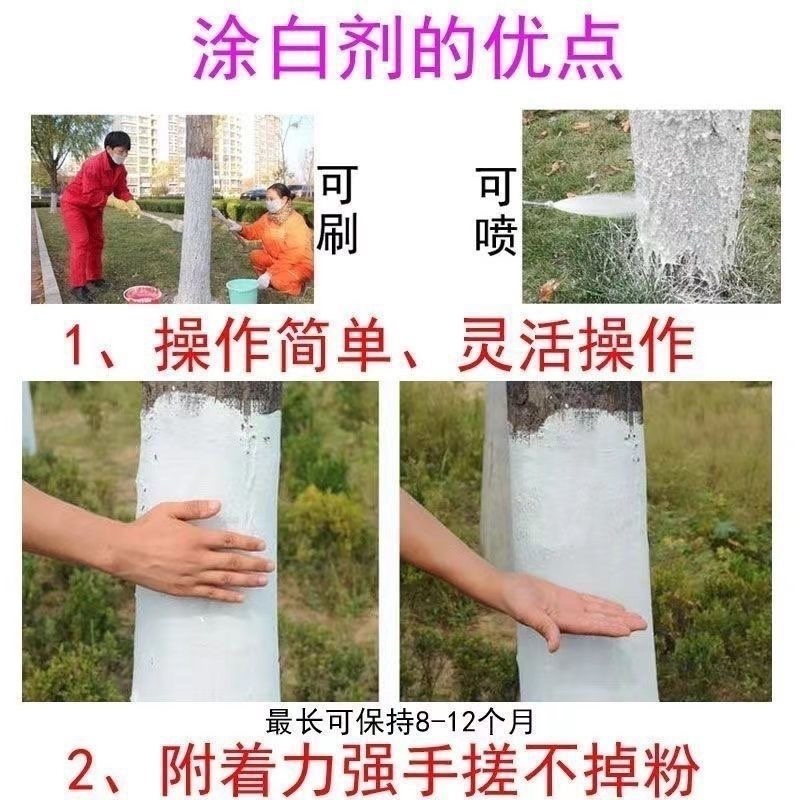 涂白剂的优点

可刷

可喷

1、操作简单、灵活操作

最长可保持8-12个月

2、附着力强手搓不掉粉