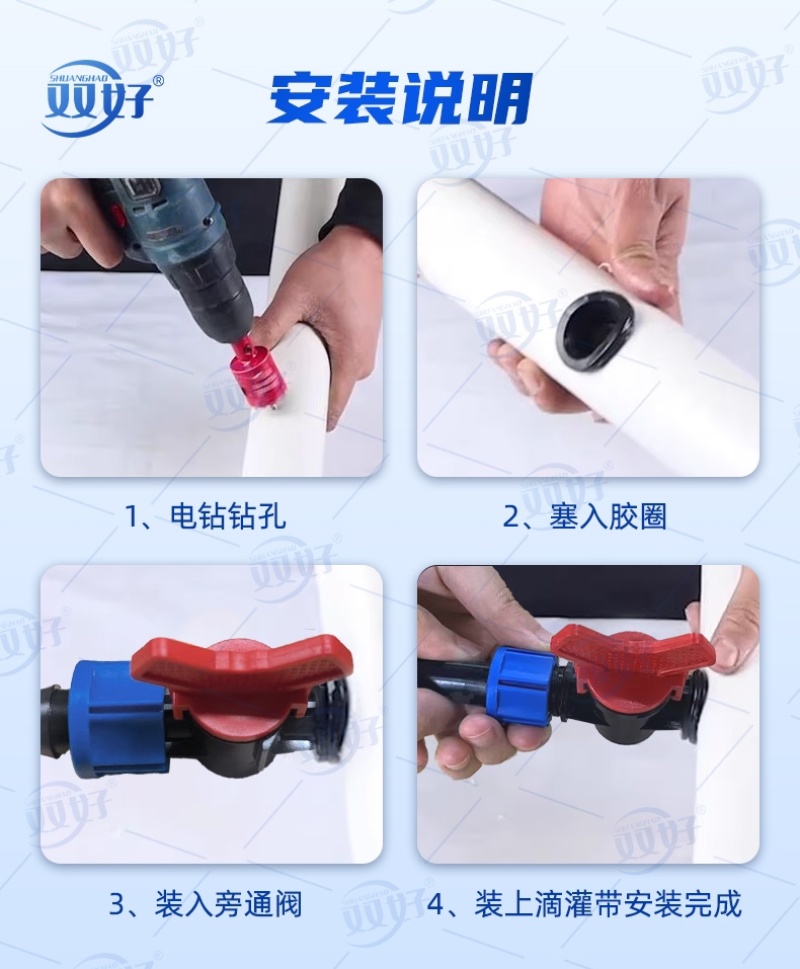 SHUANGHAO
双好®

安装说明

1、电钻钻孔

2、塞入胶圈

3、装入旁通阀

4、装上滴灌带安装完成