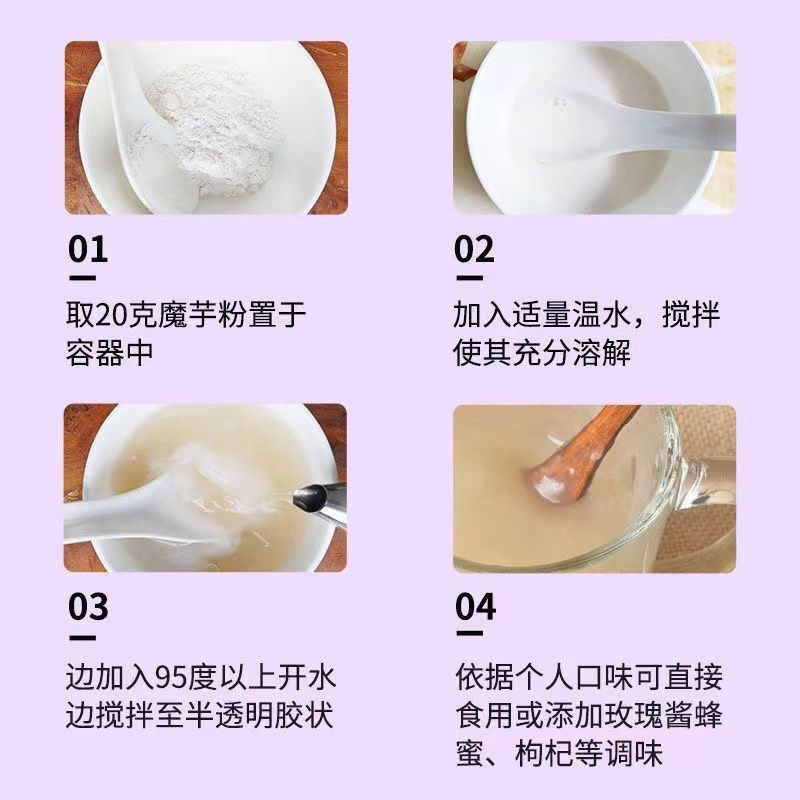 01

取20克魔芋粉置于容器中

02

加入适量温水，搅拌使其充分溶解

03

边加入95度以上开水边搅拌至半透明胶状

04

依据个人口味可直接食用或添加玫瑰酱蜂蜜、枸杞等调味