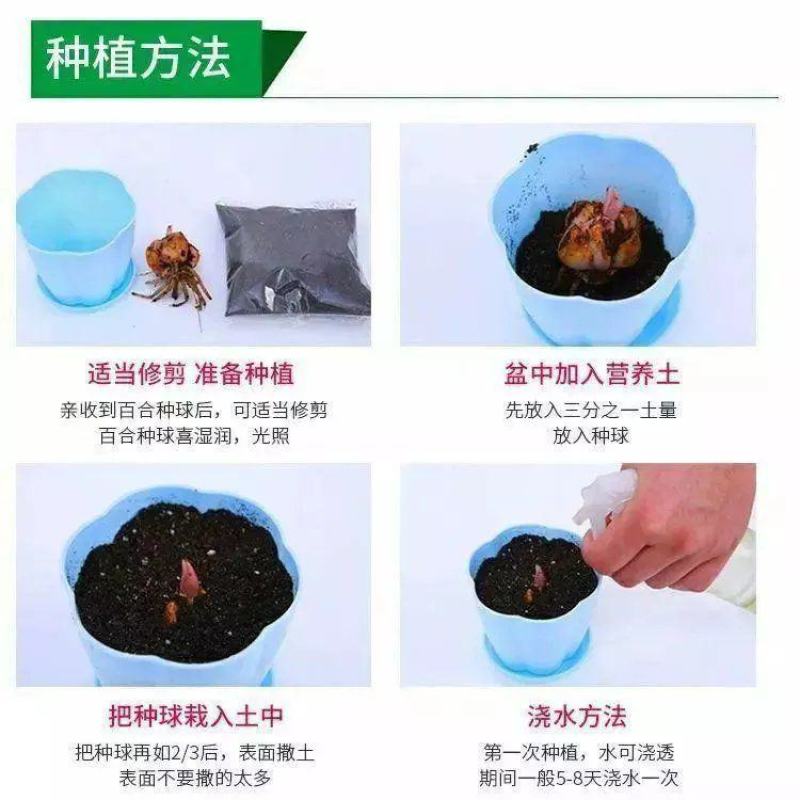 种植方法

适当修剪 准备种植

亲收到百合种球后，可适当修剪
百合种球喜湿润，光照

盆中加入营养土

先放入三分之一土量
放入种球

把种球栽入土中

把种球再如2/3后，表面撒土
表面不要撒的太多

浇水方法

第一次种植，水可浇透
期间一般5-8天浇水一次