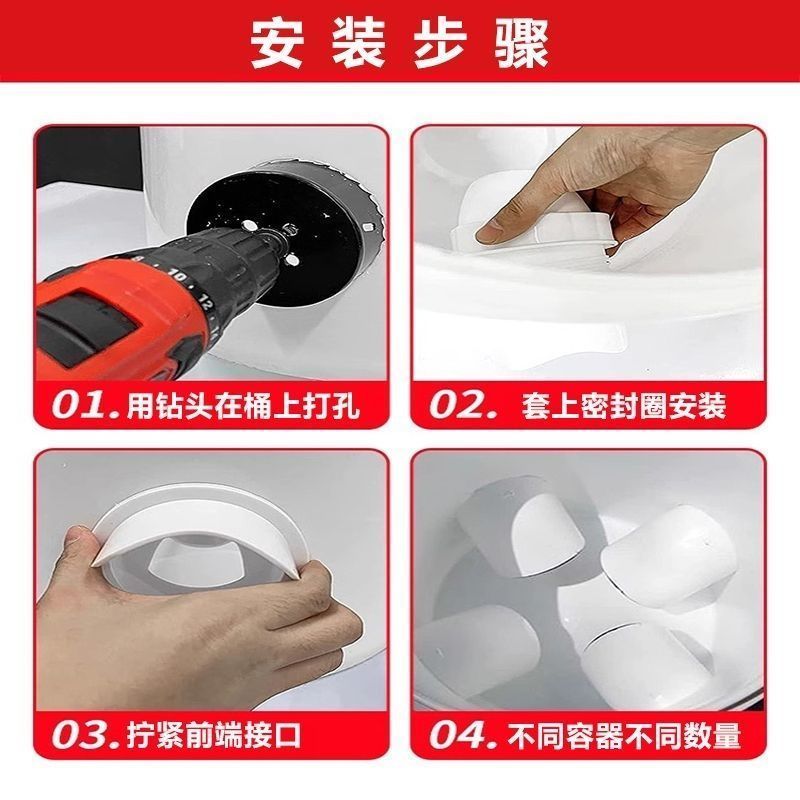 安装步骤

01. 用钻头在桶上打孔

02. 套上密封圈安装

03. 拧紧前端接口

04. 不同容器不同数量