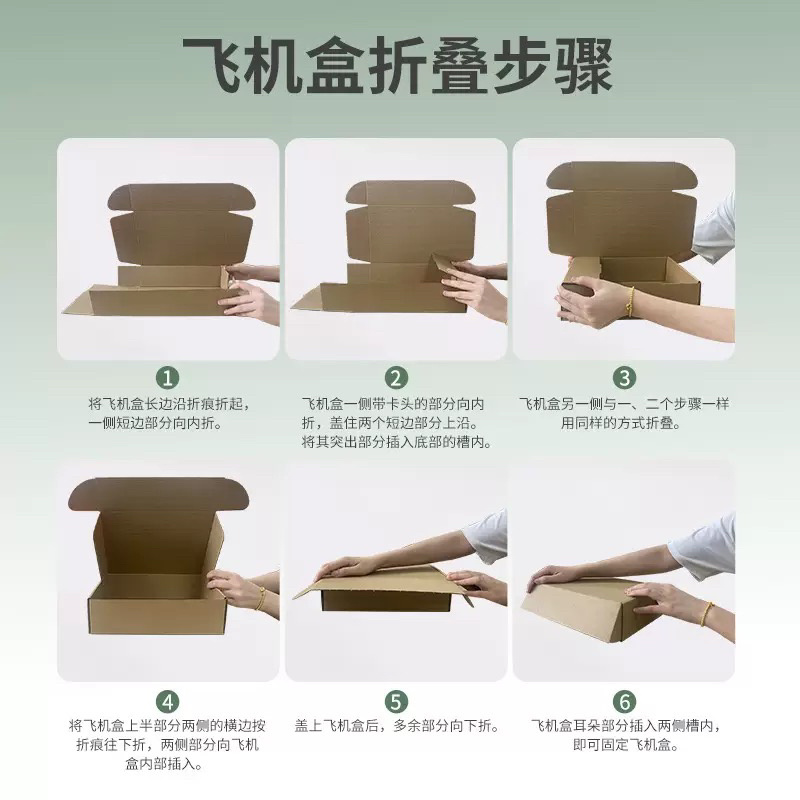 飞机盒折叠步骤

1
将飞机盒长边沿折痕折起，一侧短边部分向内折。

2
飞机盒一侧带卡头的部分向内折，盖住两个短边部分上沿。将其突出部分插入底部的槽内。

3
飞机盒另一侧与一、二个步骤一样用同样的方式折叠。

4
将飞机盒上半部分两侧的横边按折痕往下折，两侧部分向飞机盒内部插入。

5
盖上飞机盒后，多余部分向下折。

6
飞机盒耳朵部分插入两侧槽内，即可固定飞机盒。