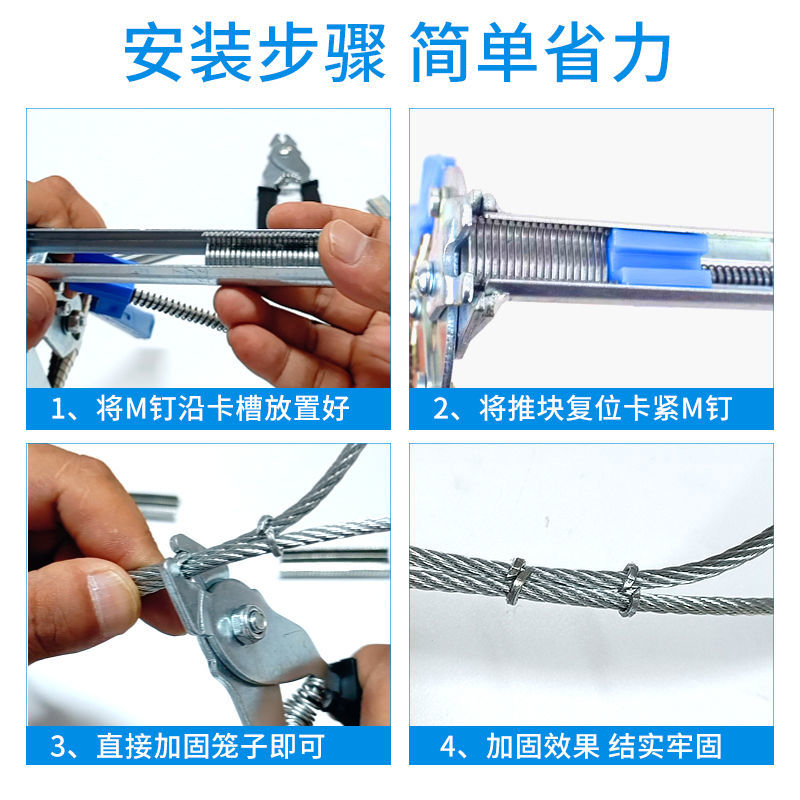 安装步骤 简单省力

1、将M钉沿卡槽放置好

2、将推块复位卡紧M钉

3、直接加固笼子即可

4、加固效果 结实牢固