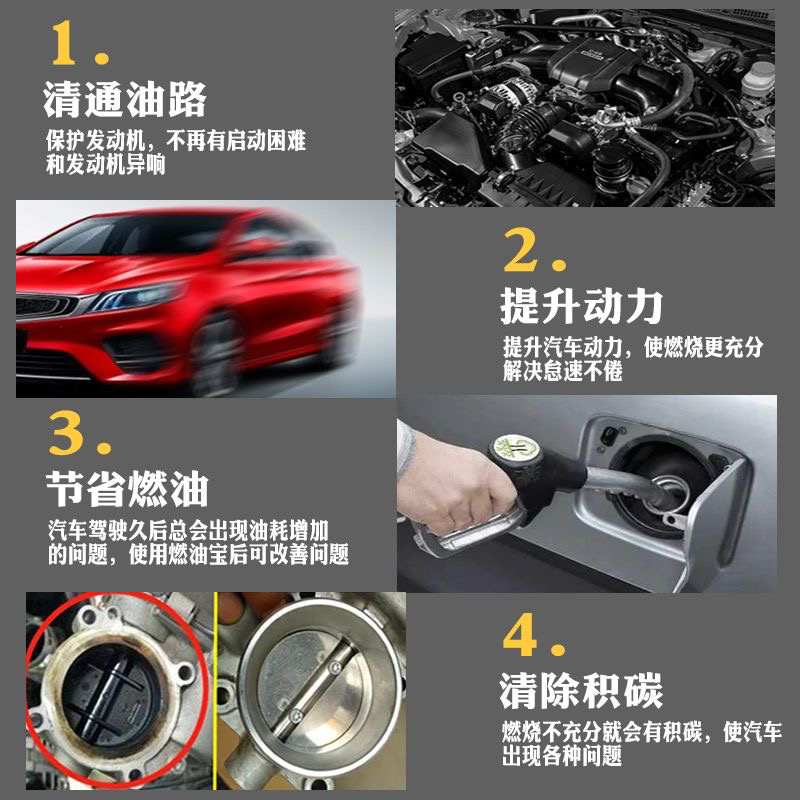 1.
清通油路
保护发动机，不再有启动困难和发动机异响

2.
提升动力
提升汽车动力，使燃烧更充分解决怠速不倦

3.
节省燃油
汽车驾驶久后总会出现油耗增加的问题，使用燃油宝后可改善问题

4.
清除积碳
燃烧不充分就会有积碳，使汽车出现各种问题