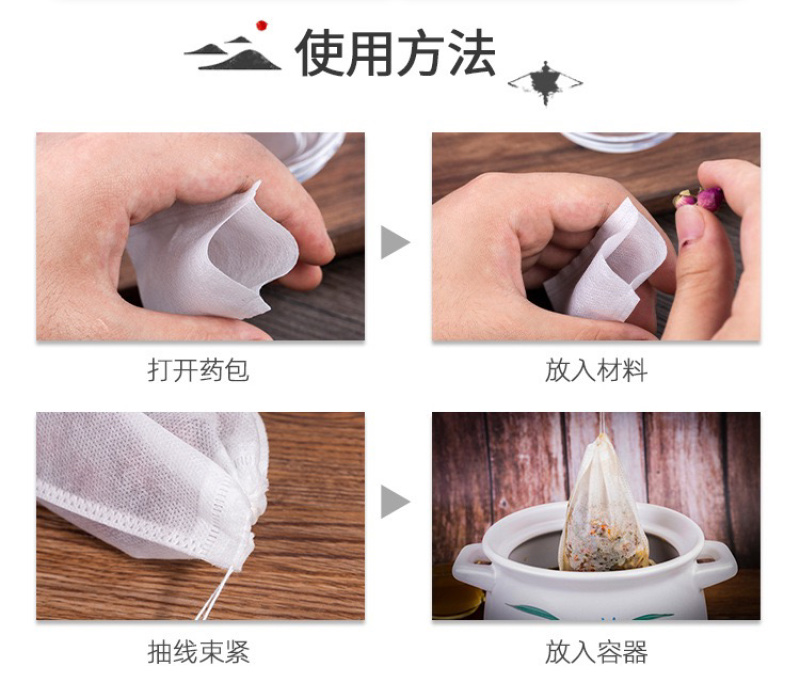 使用方法

打开药包

放入材料

抽线束紧

放入容器