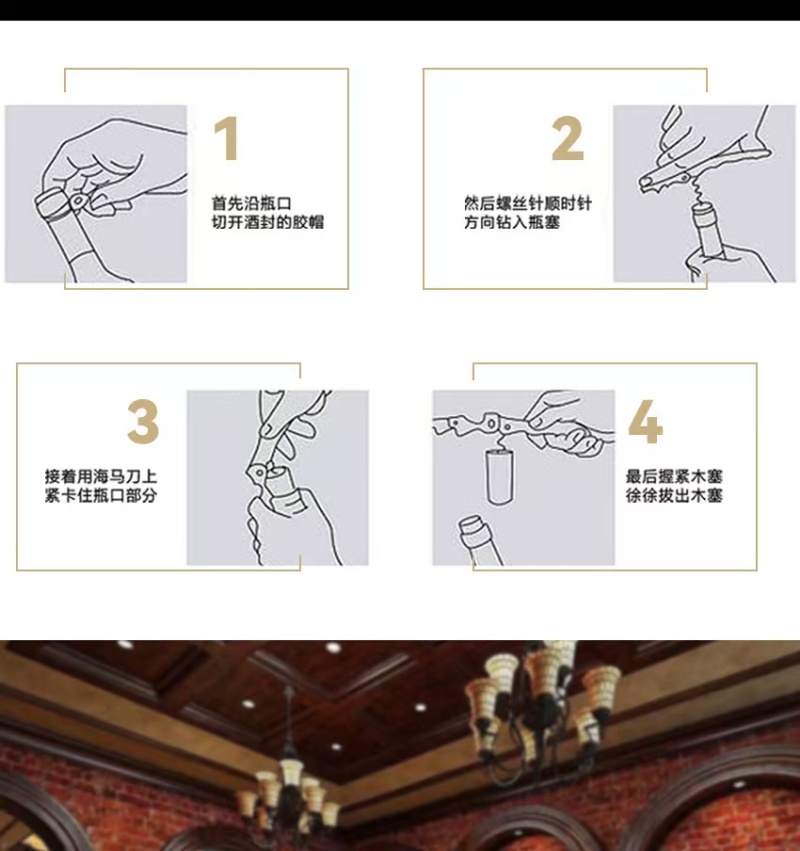 1

首先沿瓶口
切开酒封的胶帽

2

然后螺丝针顺时针
方向钻入瓶塞

3

接着用海马刀上
紧卡住瓶口部分

4

最后握紧木塞
徐徐拔出木塞