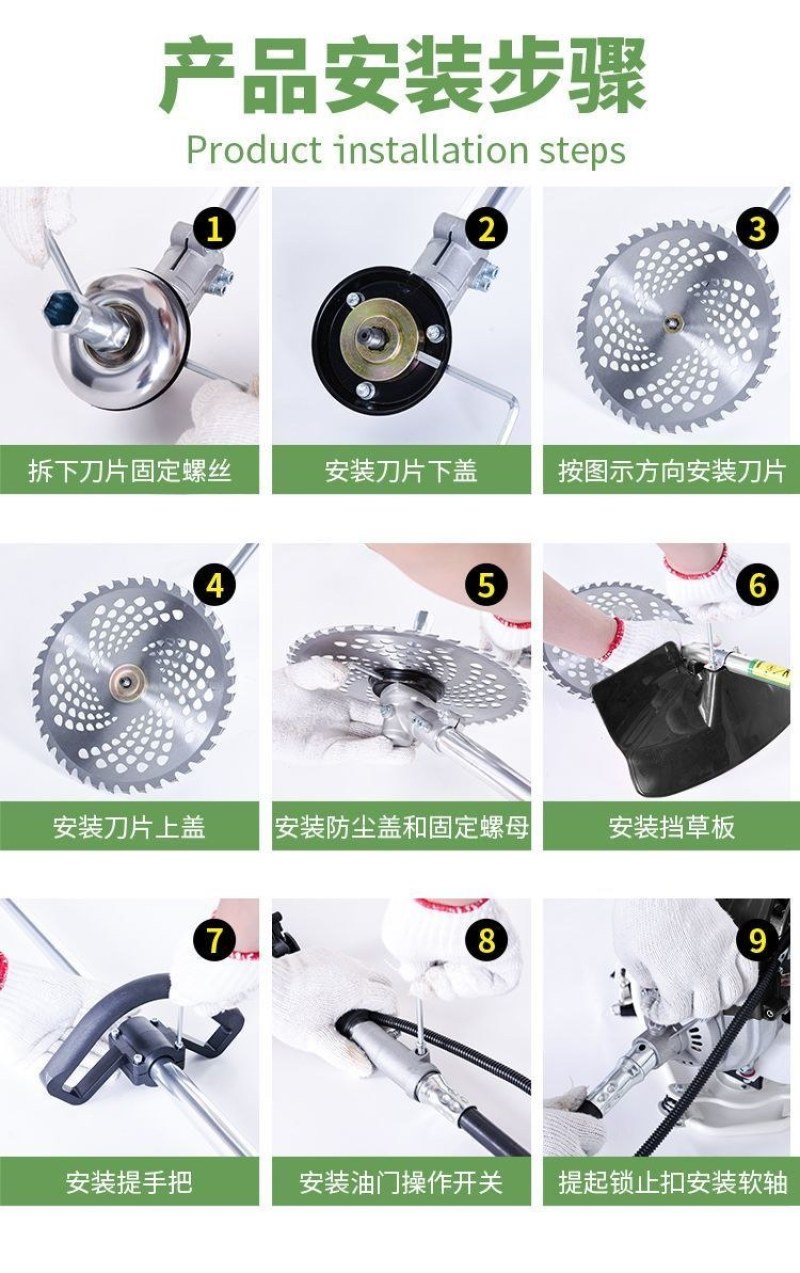 产品安装步骤
Product installation steps

1
拆下刀片固定螺丝

2
安装刀片下盖

3
按图示方向安装刀片

4
安装刀片上盖

5
安装防尘盖和固定螺母

6
安装挡草板

7
安装提手把

8
安装油门操作开关

9
提起锁止扣安装软轴