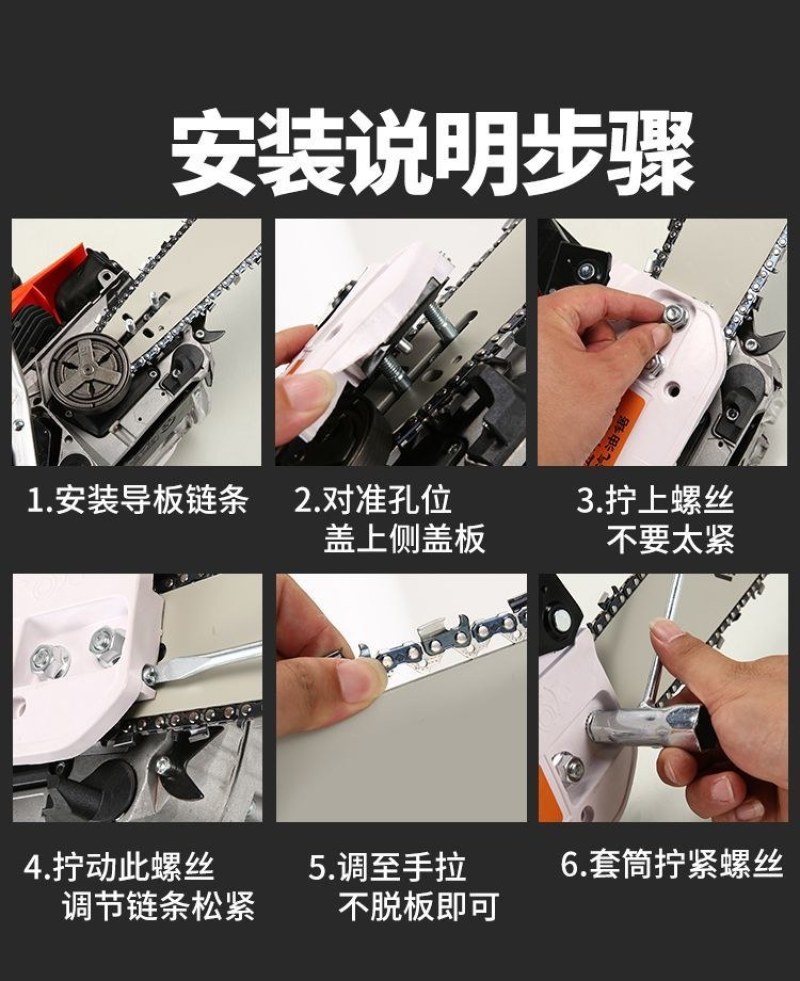 安装说明步骤

1.安装导板链条

2.对准孔位
盖上侧盖板

3.拧上螺丝
不要太紧

4.拧动此螺丝
调节链条松紧

5.调至手拉
不脱板即可

6.套筒拧紧螺丝