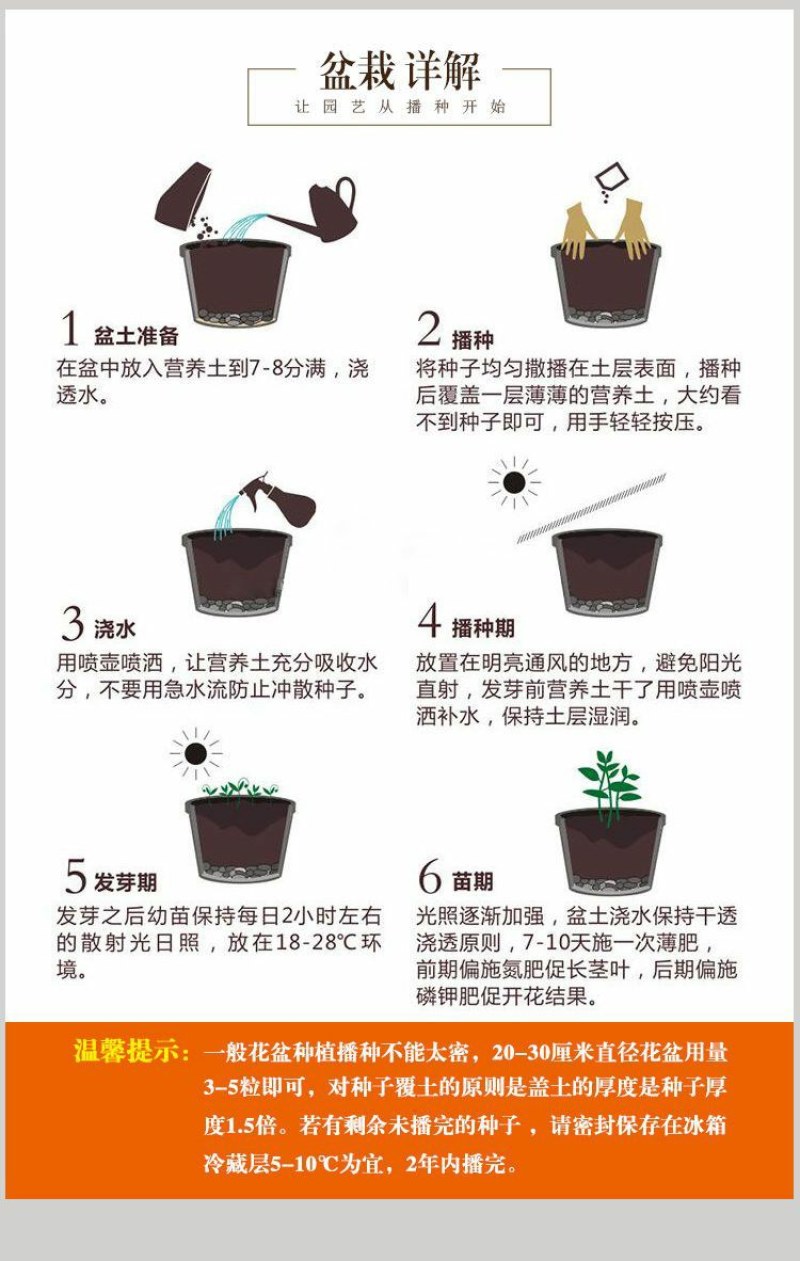 盆栽详解
让园艺从播种开始

1 盆土准备
在盆中放入营养土到7-8分满，浇透水。

2 播种
将种子均匀撒播在土层表面，播种后覆盖一层薄薄的营养土，大约看不到种子即可，用手轻轻按压。

3 浇水
用喷壶喷洒，让营养土充分吸收水分，不要用急水流防止冲散种子。

4 播种期
放置在明亮通风的地方，避免阳光直射，发芽前营养土干了用喷壶喷洒补水，保持土层湿润。

5 发芽期
发芽之后幼苗保持每日2小时左右的散射光日照，放在18-28℃环境。

6 苗期
光照逐渐加强，盆土浇水保持干透浇透原则，7-10天施一次薄肥，前期偏施氮肥促长茎叶，后期偏施磷钾肥促开花结果。

温馨提示：一般花盆种植播种不能太密，20-30厘米直径花盆用量3-5粒即可，对种子覆土的原则是盖土的厚度是种子厚度1.5倍。若有剩余未播完的种子，请密封保存在冰箱冷藏层5-10℃为宜，2年内播完。