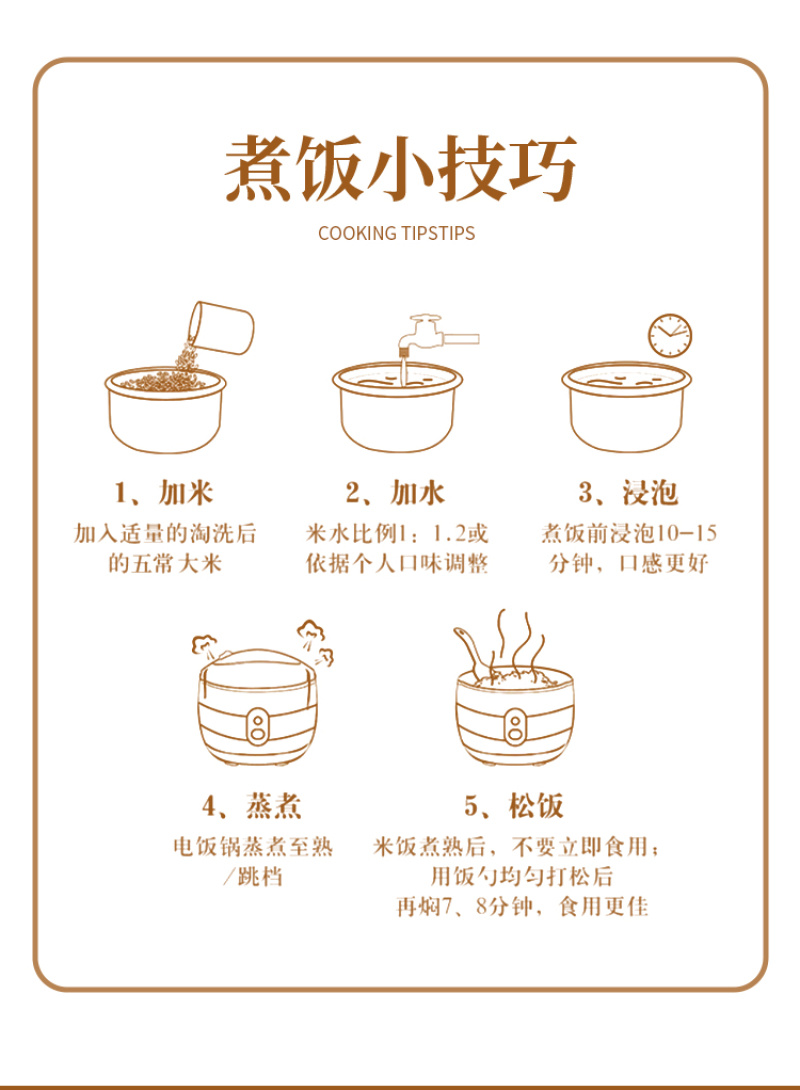 煮饭小技巧

COOKING TIPSTIPS

1、加米

加入适量的淘洗后的五常大米

2、加水

米水比例1：1.2或依据个人口味调整

3、浸泡

煮饭前浸泡10-15分钟，口感更好

4、蒸煮

电饭锅蒸煮至熟/跳档

5、松饭

米饭煮熟后，不要立即食用；用饭勺均匀打松后再焖7、8分钟，食用更佳