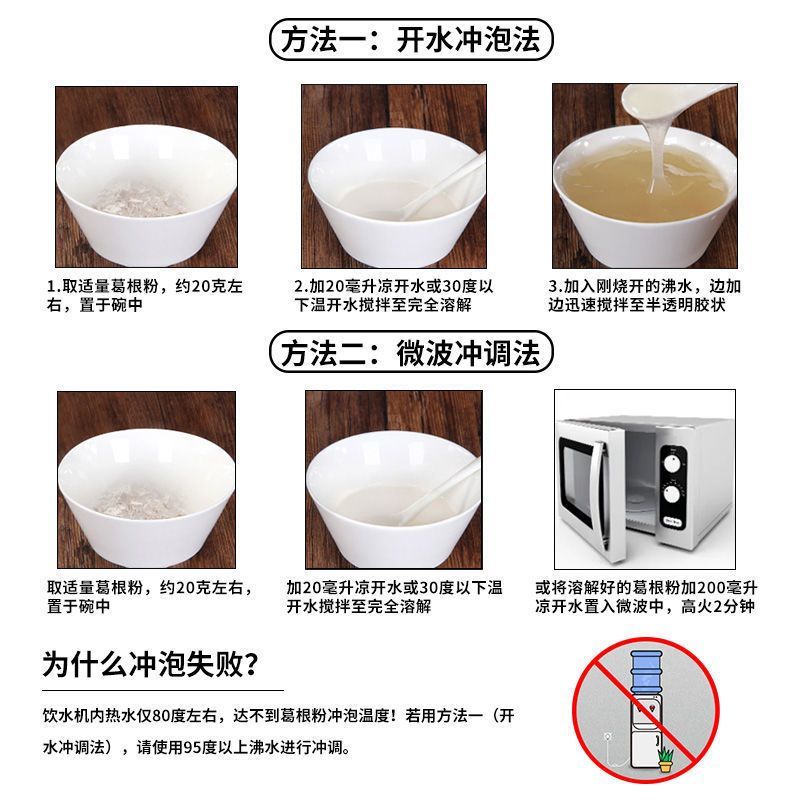 方法一：开水冲泡法

1.取适量葛根粉，约20克左右，置于碗中

2.加20毫升凉开水或30度以下温开水搅拌至完全溶解

3.加入刚烧开的沸水，边加边迅速搅拌至半透明胶状

方法二：微波冲调法

取适量葛根粉，约20克左右，置于碗中

加20毫升凉开水或30度以下温开水搅拌至完全溶解

或将溶解好的葛根粉加200毫升凉开水置入微波中，高火2分钟

为什么冲泡失败？

饮水机内热水仅80度左右，达不到葛根粉冲泡温度！若用方法一（开水冲调法），请使用95度以上沸水进行冲调。