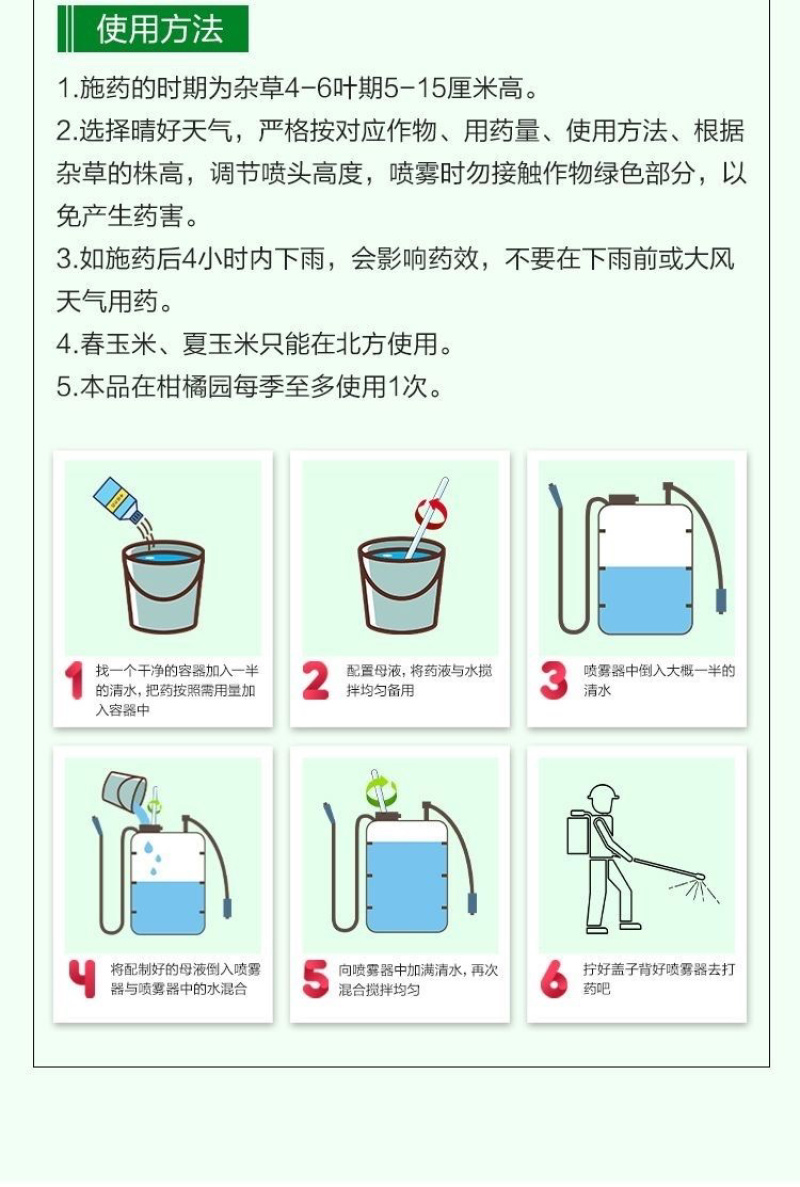 使用方法

1.施药的时期为杂草4-6叶期5-15厘米高。

2.选择晴好天气，严格按对应作物、用药量、使用方法、根据杂草的株高，调节喷头高度，喷雾时勿接触作物绿色部分，以免产生药害。

3.如施药后4小时内下雨，会影响药效，不要在下雨前或大风天气用药。

4.春玉米、夏玉米只能在北方使用。

5.本品在柑橘园每季至多使用1次。

1 找一个干净的容器加入一半的清水，把药按照需用量加入容器中

2 配置母液，将药液与水搅拌均匀备用

3 喷雾器中倒入大概一半的清水

4 将配制好的母液倒入喷雾器与喷雾器中的水混合

5 向喷雾器中加满清水，再次混合搅拌均匀

6 拧好盖子背好喷雾器去打药吧