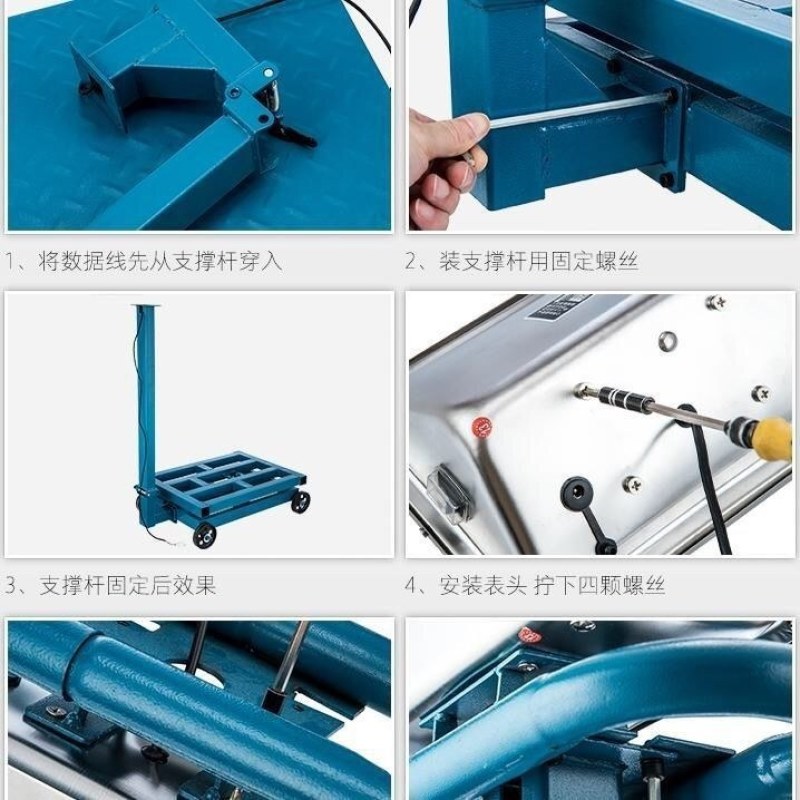 1、将数据线先从支撑杆穿入

2、装支撑杆用固定螺丝

3、支撑杆固定后效果

4、安装表头 拧下四颗螺丝