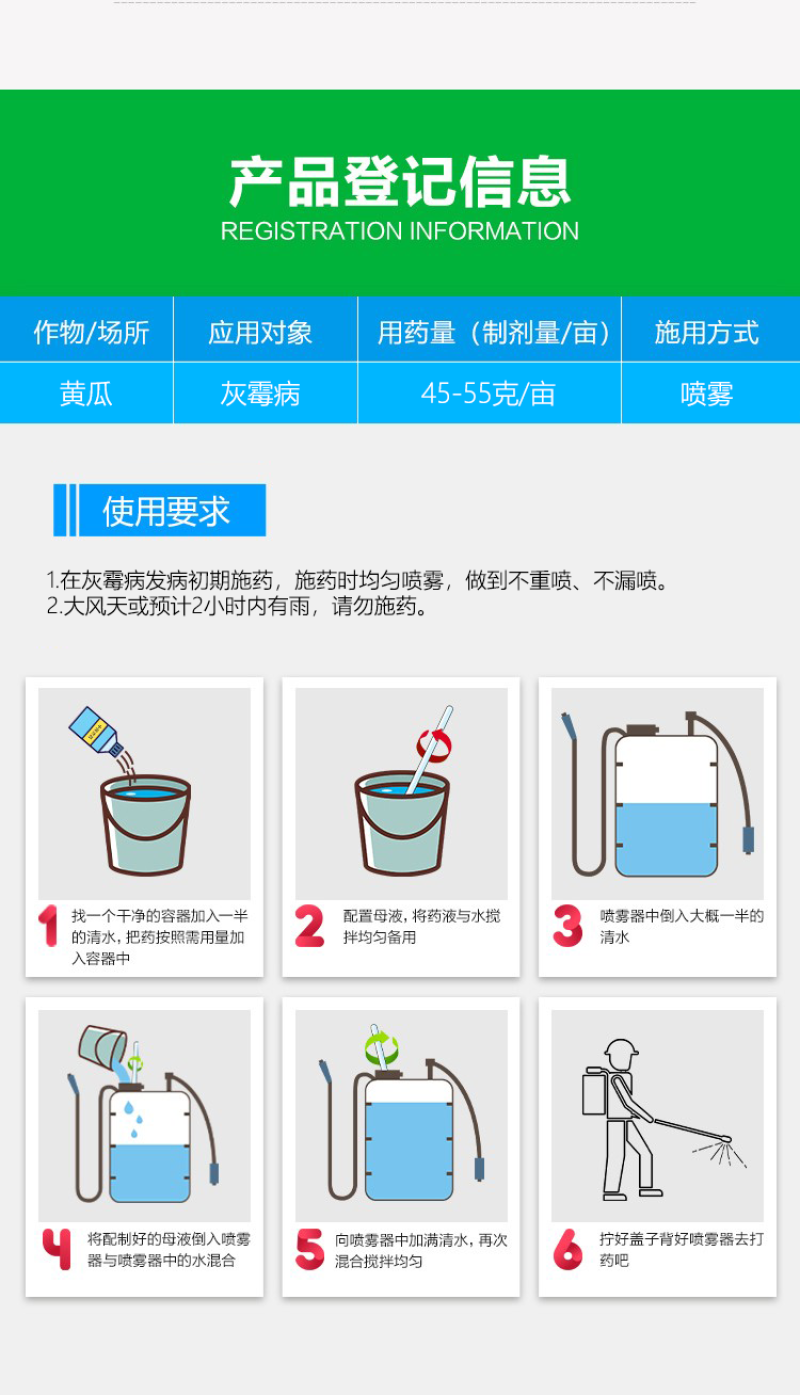 产品登记信息
REGISTRATION INFORMATION

| 作物/场所 | 应用对象 | 用药量（制剂量/亩） | 施用方式 |
|---|---|---|---|
| 黄瓜 | 灰霉病 | 45-55克/亩 | 喷雾 |

使用要求

1.在灰霉病发病初期施药，施药时均匀喷雾，做到不重喷、不漏喷。
2.大风天或预计2小时内有雨，请勿施药。

1 找一个干净的容器加入一半的清水，把药按照需用量加入容器中

2 配置母液，将药液与水搅拌均匀备用

3 喷雾器中倒入大概一半的清水

4 将配制好的母液倒入喷雾器与喷雾器中的水混合

5 向喷雾器中加满清水，再次混合搅拌均匀

6 拧好盖子背好喷雾器去打药吧