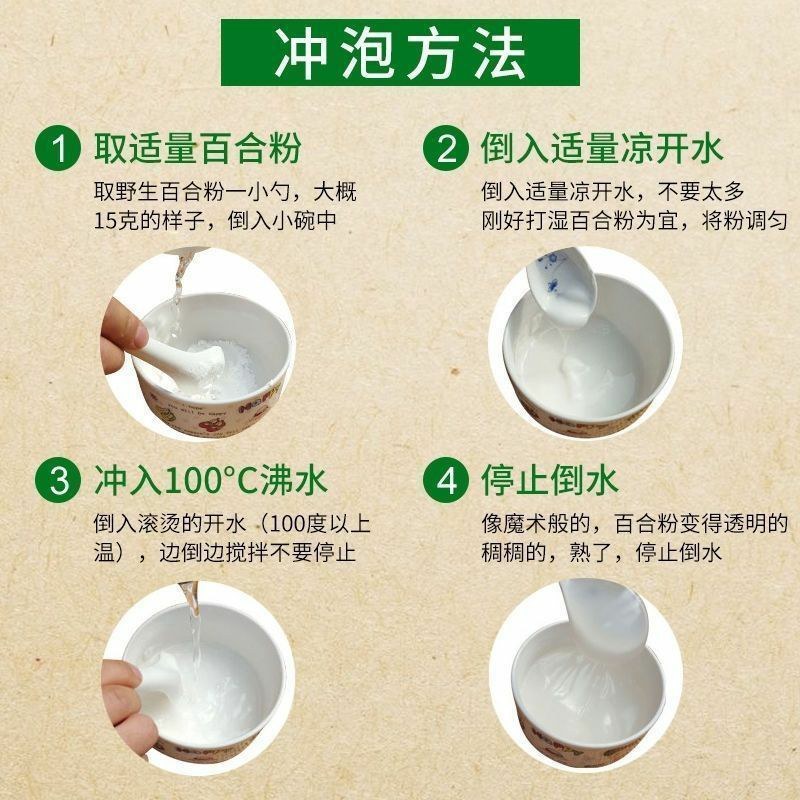 冲泡方法

1 取适量百合粉

取野生百合粉一小勺，大概15克的样子，倒入小碗中

2 倒入适量凉开水

倒入适量凉开水，不要太多刚好打湿百合粉为宜，将粉调匀

3 冲入100°C沸水

倒入滚烫的开水（100度以上温），边倒边搅拌不要停止

4 停止倒水

像魔术般的，百合粉变得透明的稠稠的，熟了，停止倒水