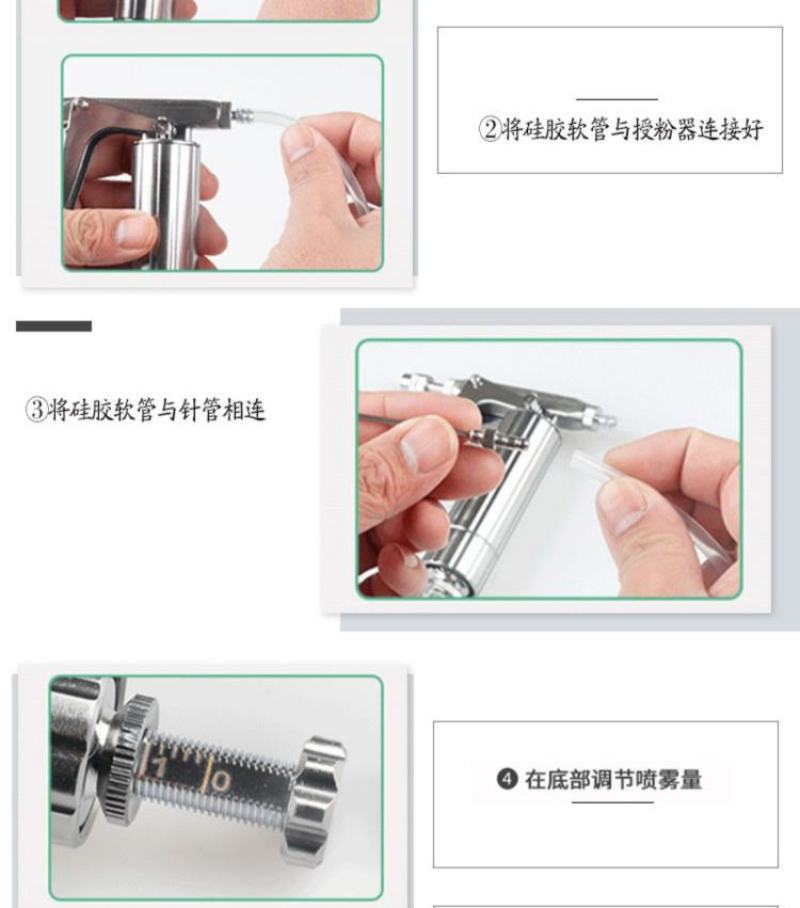 ②将硅胶软管与授粉器连接好

③将硅胶软管与针管相连

1
0

❹ 在底部调节喷雾量