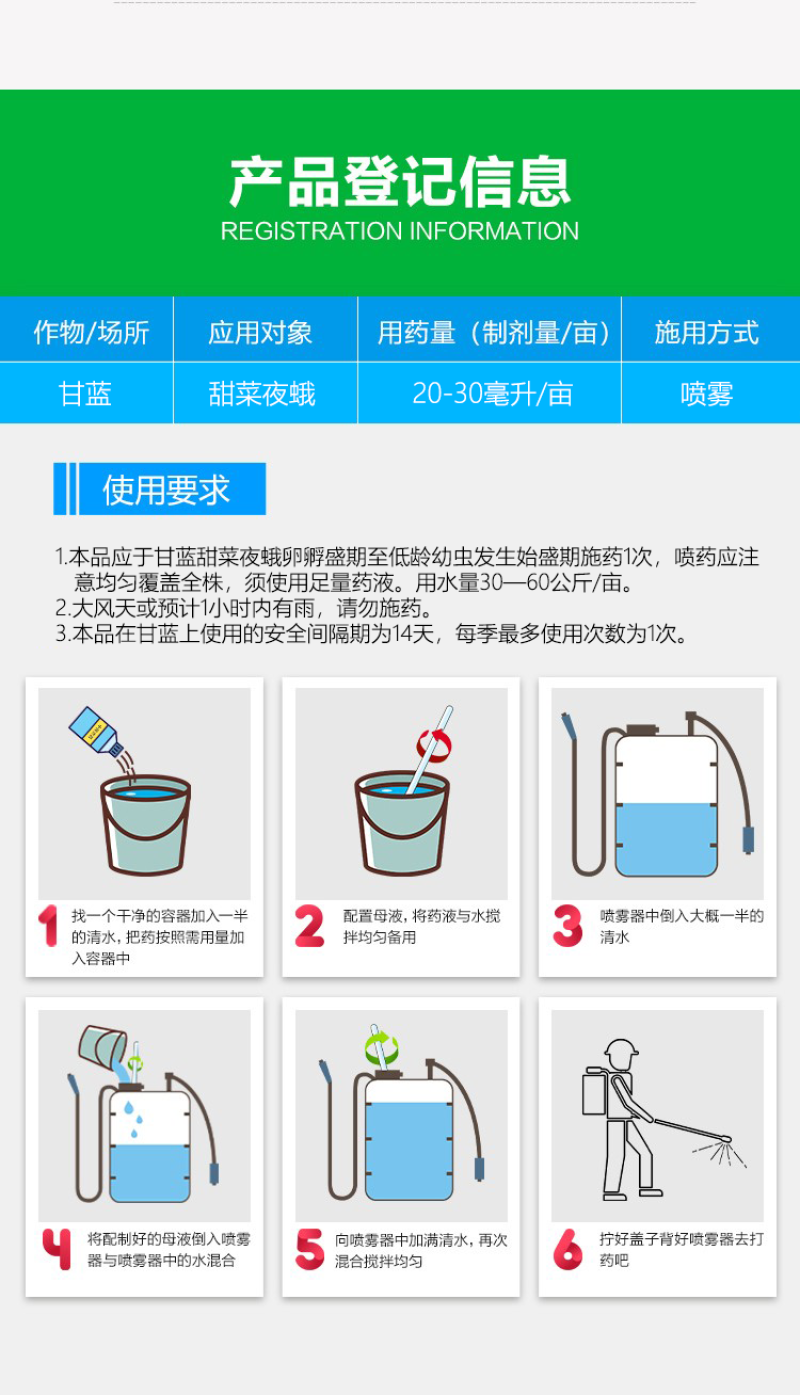 产品登记信息
REGISTRATION INFORMATION

| 作物/场所 | 应用对象 | 用药量（制剂量/亩） | 施用方式 |
|---|---|---|---|
| 甘蓝 | 甜菜夜蛾 | 20-30毫升/亩 | 喷雾 |

使用要求

1.本品应于甘蓝甜菜夜蛾卵孵盛期至低龄幼虫发生始盛期施药1次，喷药应注意均匀覆盖全株，须使用足量药液。用水量30—60公斤/亩。
2.大风天或预计1小时内有雨，请勿施药。
3.本品在甘蓝上使用的安全间隔期为14天，每季最多使用次数为1次。

1 找一个干净的容器加入一半的清水，把药按照需用量加入容器中

2 配置母液，将药液与水搅拌均匀备用

3 喷雾器中倒入大概一半的清水

4 将配制好的母液倒入喷雾器与喷雾器中的水混合

5 向喷雾器中加满清水，再次混合搅拌均匀

6 拧好盖子背好喷雾器去打药吧