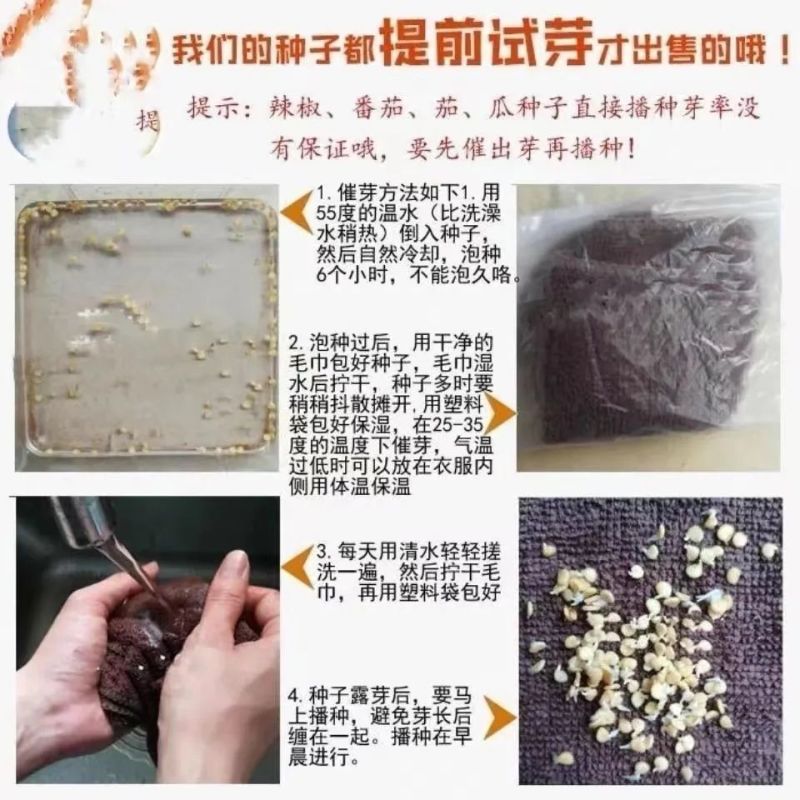 我们的种子都提前试芽才出售的哦！

提

提示：辣椒、番茄、茄、瓜种子直接播种芽率没有保证哦，要先催出芽再播种！

1. 催芽方法如下1. 用55度的温水（比洗澡水稍热）倒入种子，然后自然冷却，泡种6个小时，不能泡久咯。

2. 泡种过后，用干净的毛巾包好种子，毛巾湿水后拧干，种子多时要稍稍抖散摊开，用塑料袋包好保湿，在25-35度的温度下催芽，气温过低时可以放在衣服内侧用体温保温

3. 每天用清水轻轻搓洗一遍，然后拧干毛巾，再用塑料袋包好

4. 种子露芽后，要马上播种，避免芽长后缠在一起。播种在早晨进行。