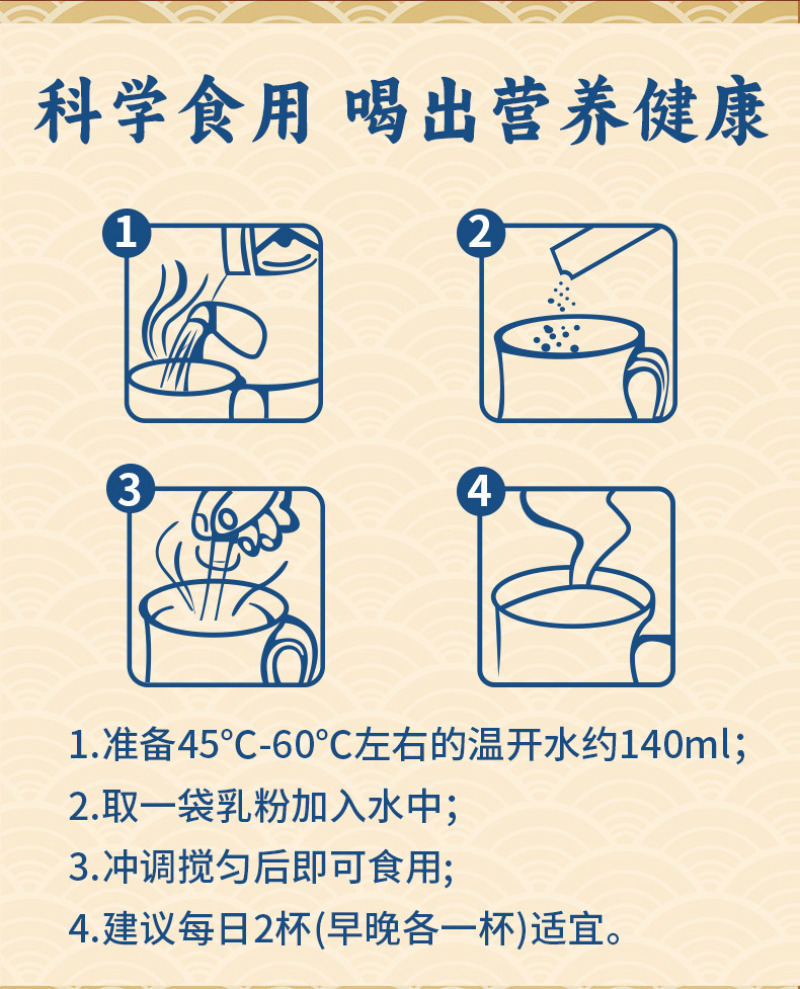 科学食用 喝出营养健康

1

2

3

4

1.准备45°C-60°C左右的温开水约140ml;

2.取一袋乳粉加入水中;

3.冲调搅匀后即可食用;

4.建议每日2杯(早晚各一杯)适宜。