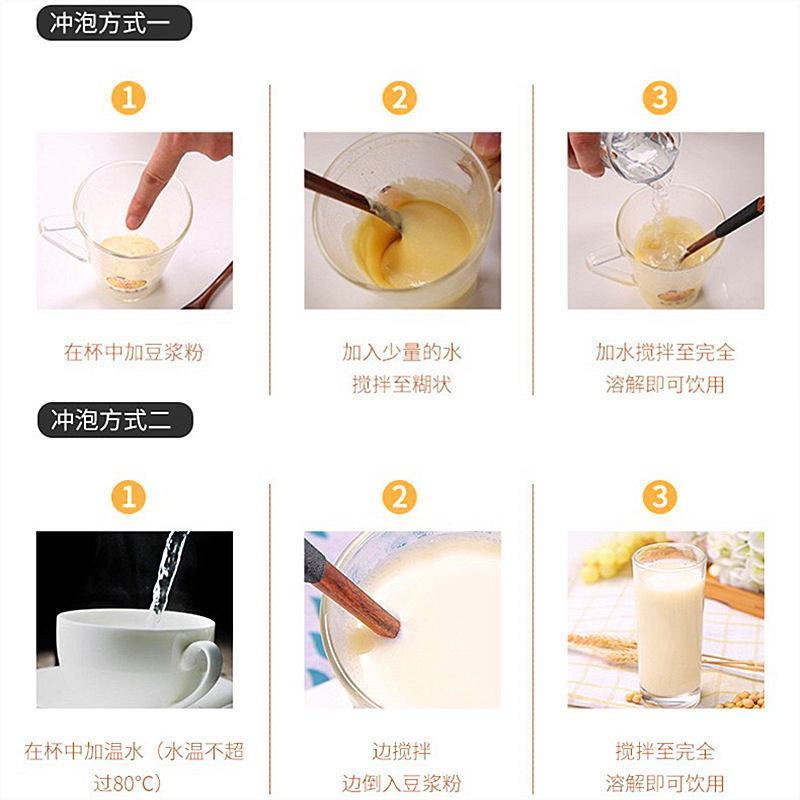 冲泡方式一

1

在杯中加豆浆粉

2

加入少量的水
搅拌至糊状

3

加水搅拌至完全
溶解即可饮用

冲泡方式二

1

在杯中加温水（水温不超过80°C）

2

边搅拌
边倒入豆浆粉

3

搅拌至完全
溶解即可饮用