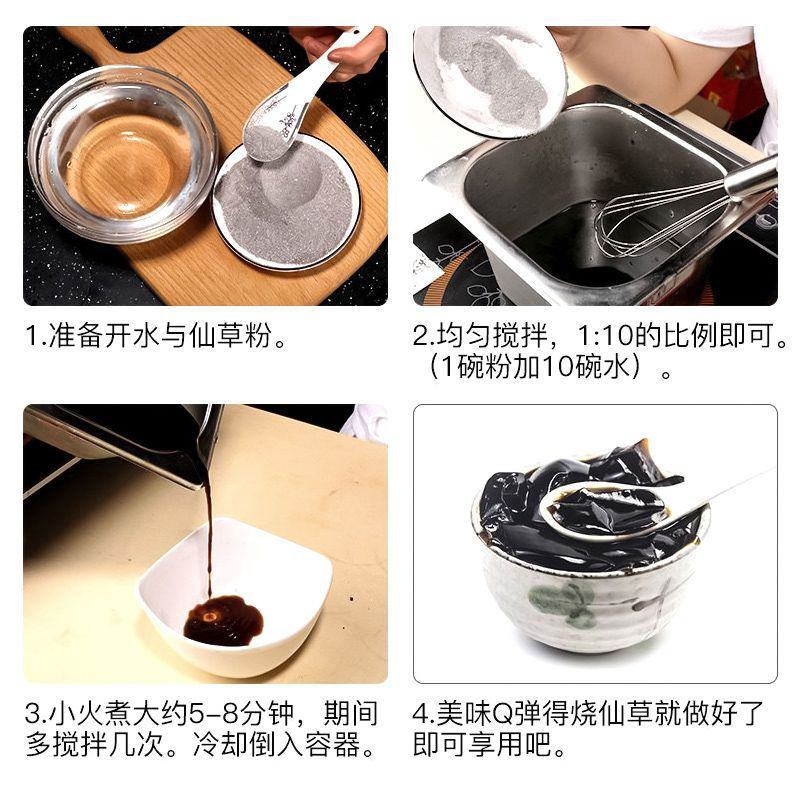 1.准备开水与仙草粉。

2.均匀搅拌，1:10的比例即可。（1碗粉加10碗水）。

3.小火煮大约5-8分钟，期间多搅拌几次。冷却倒入容器。

4.美味Q弹得烧仙草就做好了即可享用吧。