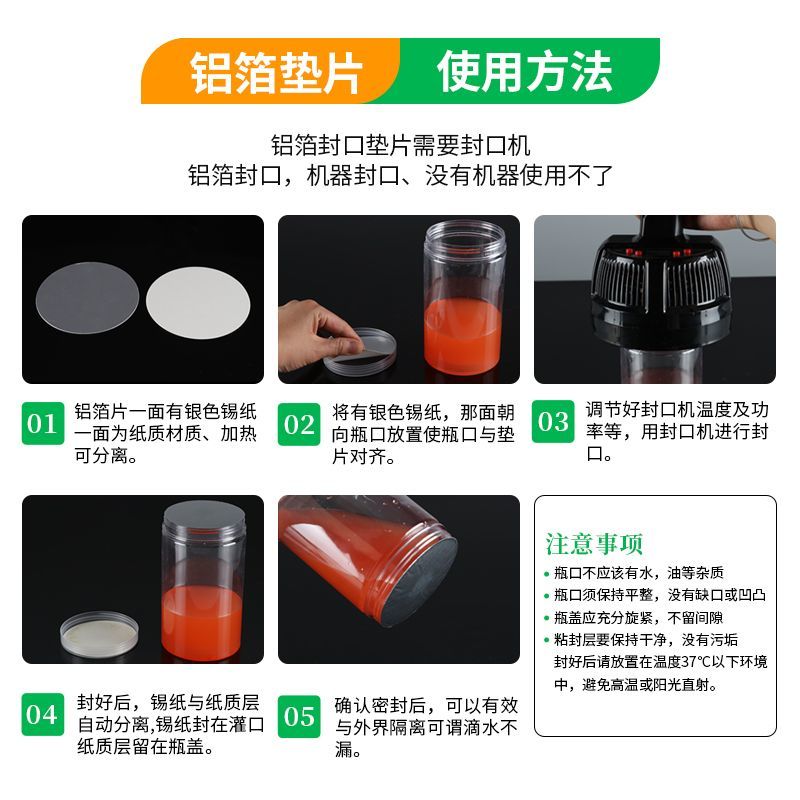 铝箔垫片 使用方法

铝箔封口垫片需要封口机
铝箔封口，机器封口、没有机器使用不了

01 铝箔片一面有银色锡纸一面为纸质材质、加热可分离。

02 将有银色锡纸，那面朝向瓶口放置使瓶口与垫片对齐。

03 调节好封口机温度及功率等，用封口机进行封口。

04 封好后，锡纸与纸质层自动分离,锡纸封在灌口纸质层留在瓶盖。

05 确认密封后，可以有效与外界隔离可谓滴水不漏。

注意事项
• 瓶口不应该有水，油等杂质
• 瓶口须保持平整，没有缺口或凹凸
• 瓶盖应充分旋紧，不留间隙
• 粘封层要保持干净，没有污垢
封好后请放置在温度37℃以下环境中，避免高温或阳光直射。