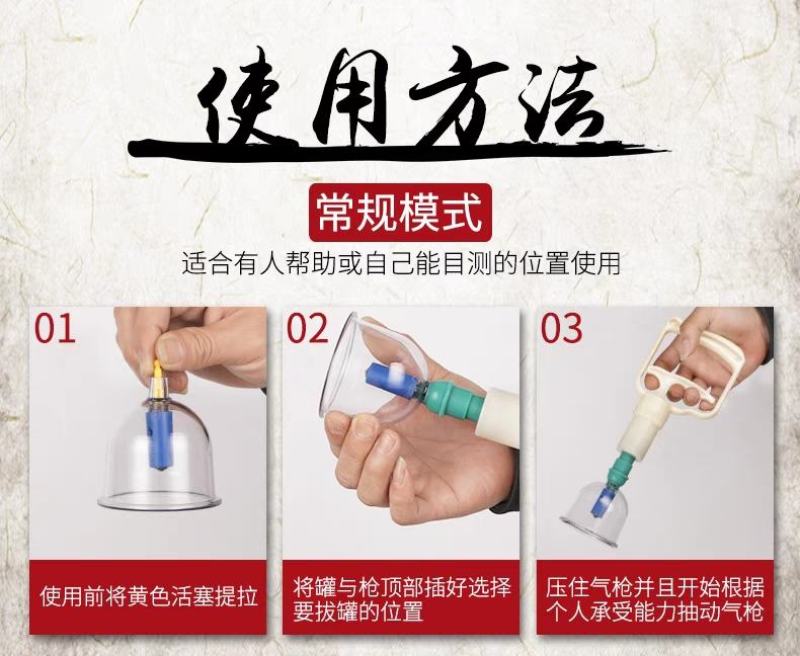 使用方法

常规模式

适合有人帮助或自己能目测的位置使用

01

使用前将黄色活塞提拉

02

将罐与枪顶部插好选择要拔罐的位置

03

压住气枪并且开始根据个人承受能力抽动气枪