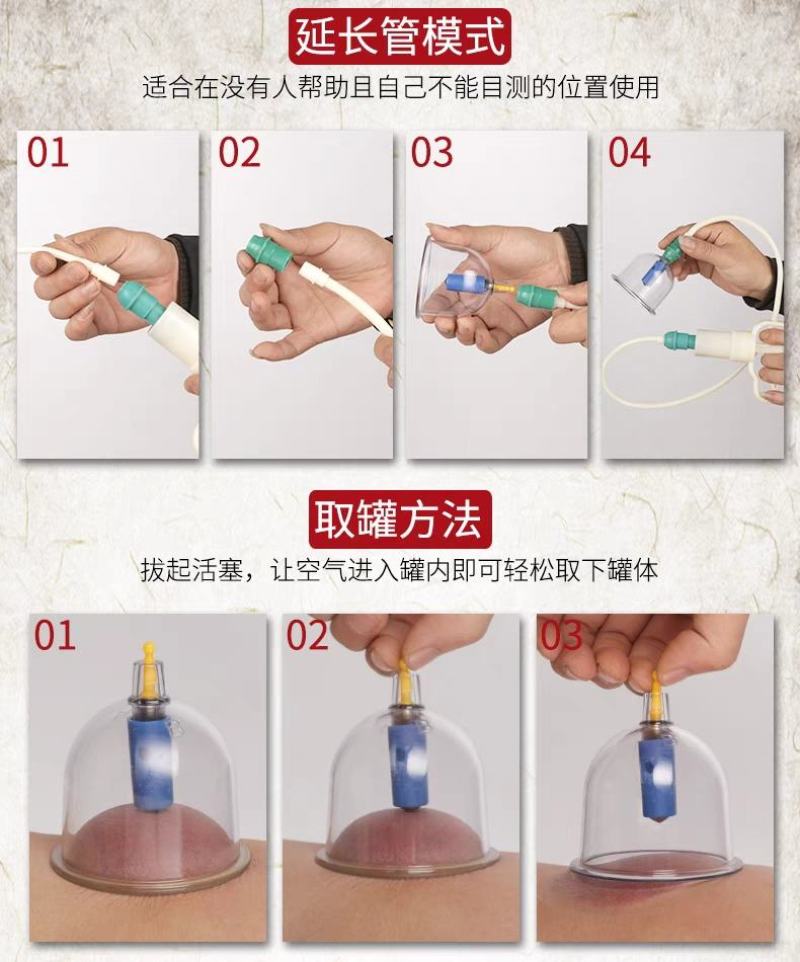 延长管模式
适合在没有人帮助且自己不能目测的位置使用

01
02
03
04

取罐方法
拔起活塞，让空气进入罐内即可轻松取下罐体

01
02
03