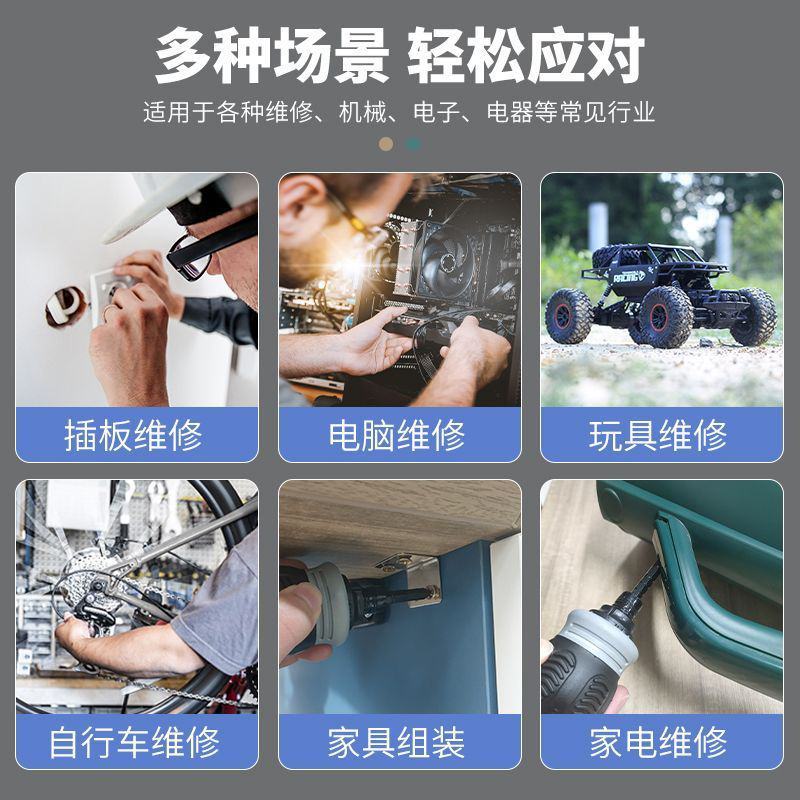 多种场景 轻松应对

适用于各种维修、机械、电子、电器等常见行业

RACING

插板维修

电脑维修

玩具维修

自行车维修

家具组装

家电维修