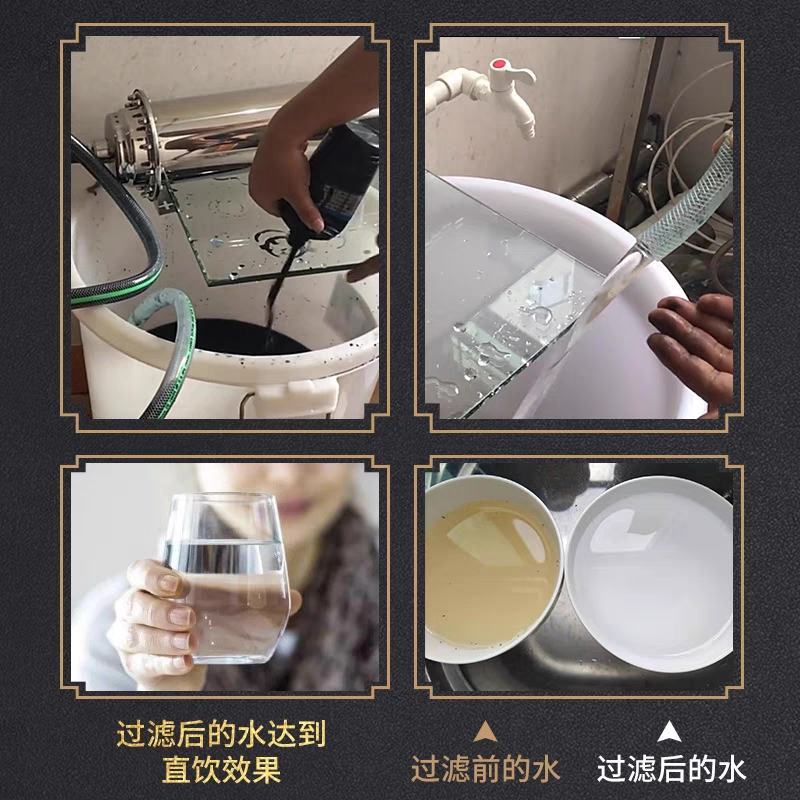 过滤后的水达到直饮效果

过滤前的水

过滤后的水