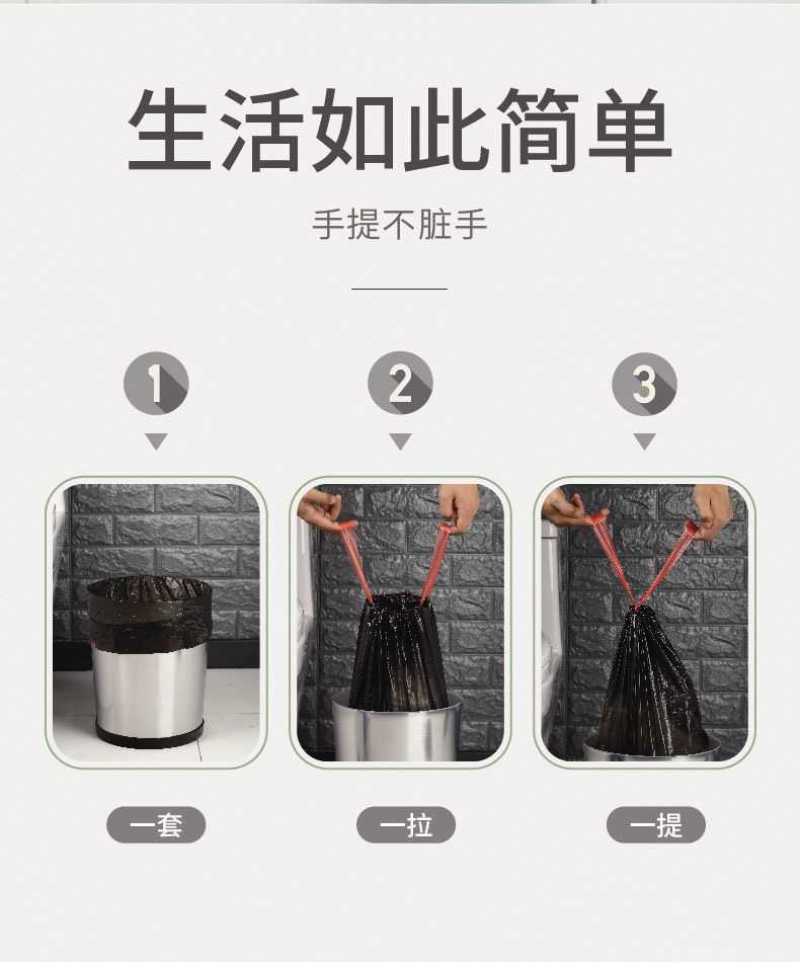 生活如此简单

手提不脏手

1

2

3

一套

一拉

一提