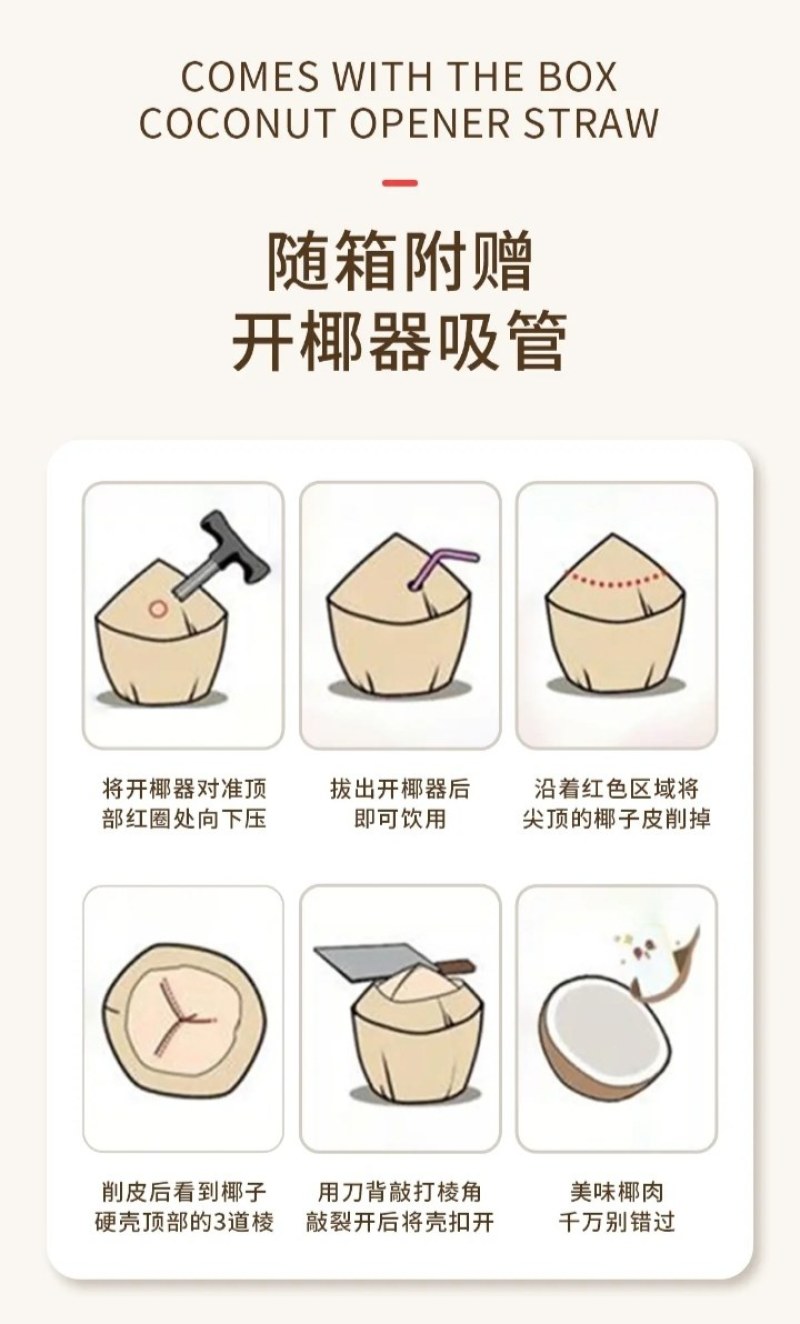 COMES WITH THE BOX
COCONUT OPENER STRAW

随箱附赠
开椰器吸管

将开椰器对准顶部红圈处向下压

拔出开椰器后即可饮用

沿着红色区域将尖顶的椰子皮削掉

削皮后看到椰子硬壳顶部的3道棱

用刀背敲打棱角敲裂开后将壳扣开

美味椰肉千万别错过