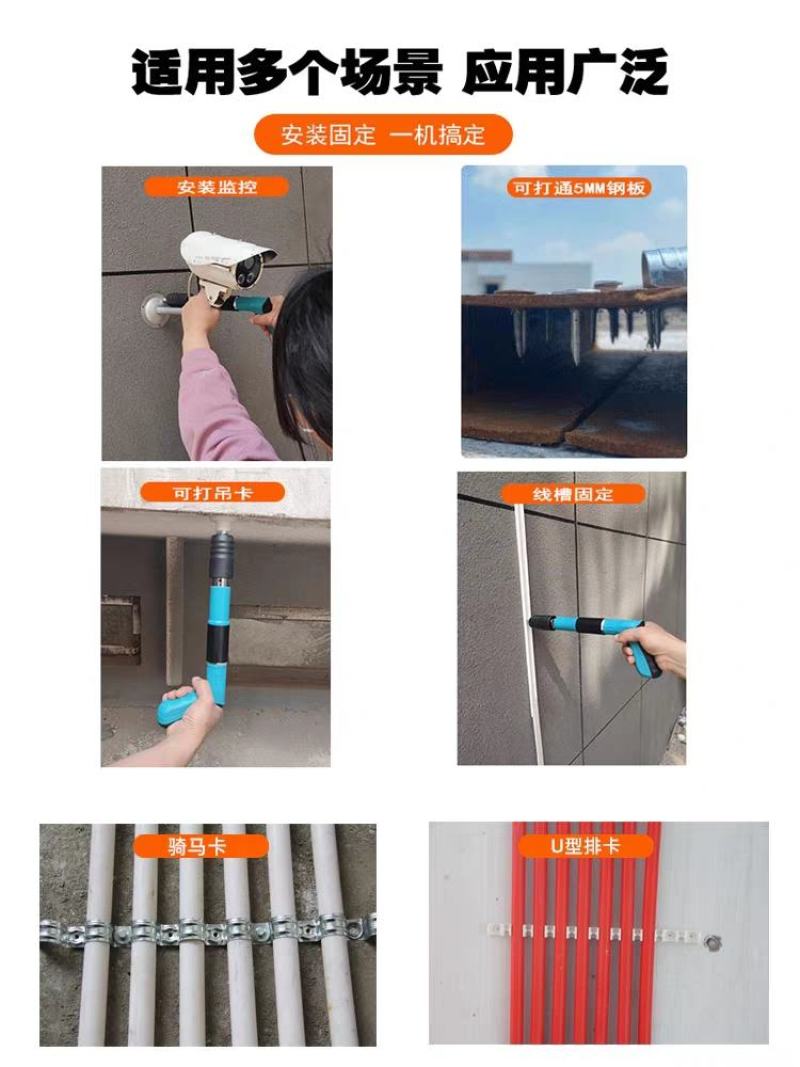 适用多个场景 应用广泛

安装固定 一机搞定

安装监控

可打通5MM钢板

可打吊卡

线槽固定

骑马卡

U型排卡