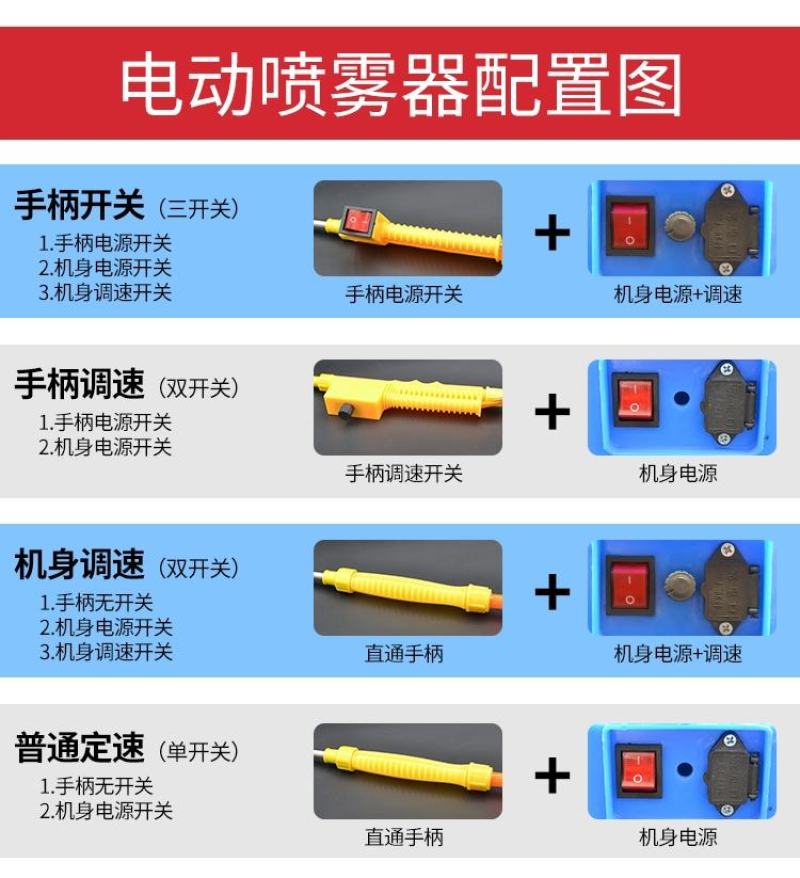 电动喷雾器配置图

手柄开关（三开关）
1.手柄电源开关
2.机身电源开关
3.机身调速开关

手柄电源开关

+

机身电源+调速

手柄调速（双开关）
1.手柄电源开关
2.机身电源开关

手柄调速开关

+

机身电源

机身调速（双开关）
1.手柄无开关
2.机身电源开关
3.机身调速开关

直通手柄

+

机身电源+调速

普通定速（单开关）
1.手柄无开关
2.机身电源开关

直通手柄

+

机身电源