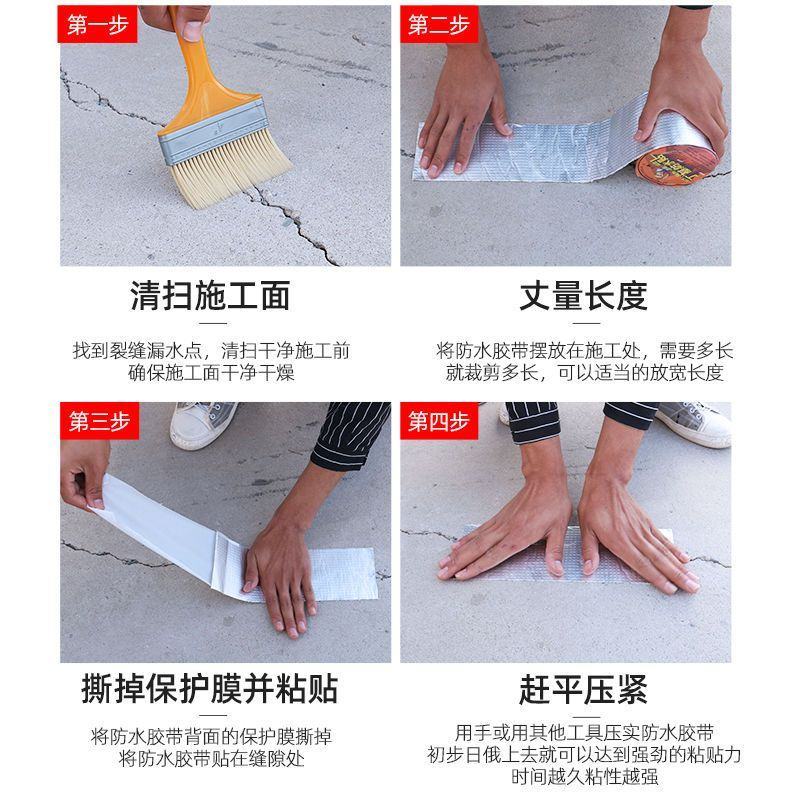 第一步

清扫施工面

找到裂缝漏水点，清扫干净施工前
确保施工面干净干燥

第二步

丈量长度

将防水胶带摆放在施工处，需要多长
就裁剪多长，可以适当的放宽长度

第三步

撕掉保护膜并粘贴

将防水胶带背面的保护膜撕掉
将防水胶带贴在缝隙处

第四步

赶平压紧

用手或用其他工具压实防水胶带
初步日俄上去就可以达到强劲的粘贴力
时间越久粘性越强