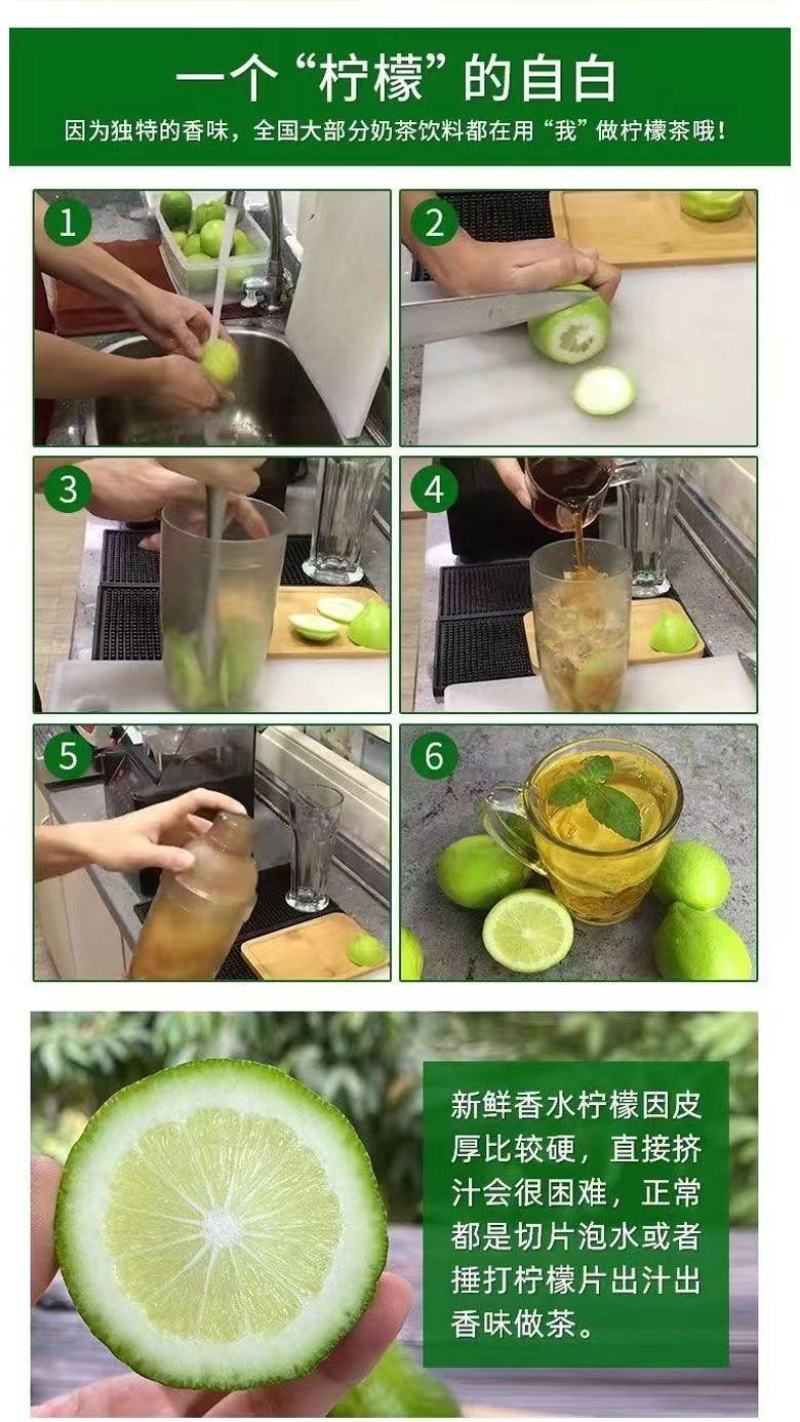 一个“柠檬”的自白

因为独特的香味，全国大部分奶茶饮料都在用“我”做柠檬茶哦！

1

2

3

4

5

6

新鲜香水柠檬因皮厚比较硬，直接挤汁会很困难，正常都是切片泡水或者捶打柠檬片出汁出香味做茶。