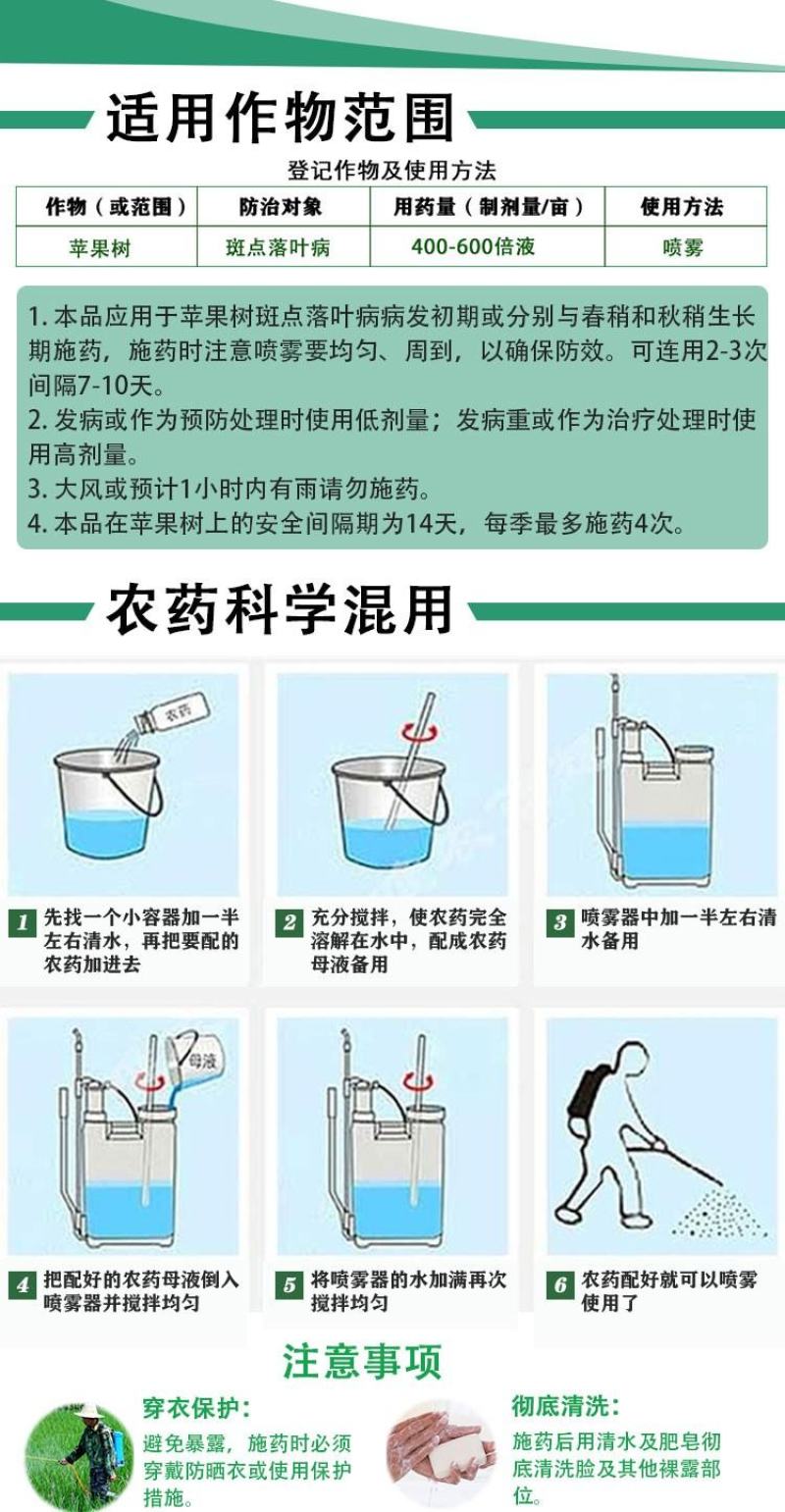 适用作物范围

登记作物及使用方法

| 作物（或范围） | 防治对象 | 用药量（制剂量/亩） | 使用方法 |
|---|---|---|---|
| 苹果树 | 斑点落叶病 | 400-600倍液 | 喷雾 |

1. 本品应用于苹果树斑点落叶病病发初期或分别与春稍和秋稍生长期施药，施药时注意喷雾要均匀、周到，以确保防效。可连用2-3次间隔7-10天。
2. 发病或作为预防处理时使用低剂量；发病重或作为治疗处理时使用高剂量。
3. 大风或预计1小时内有雨请勿施药。
4. 本品在苹果树上的安全间隔期为14天，每季最多施药4次。

农药科学混用

农药

1 先找一个小容器加一半左右清水，再把要配的农药加进去

2 充分搅拌，使农药完全溶解在水中，配成农药母液备用

3 喷雾器中加一半左右清水备用

母液

4 把配好的农药母液倒入喷雾器并搅拌均匀

5 将喷雾器的水加满再次搅拌均匀

6 农药配好就可以喷雾使用了

注意事项

穿衣保护：
避免暴露，施药时必须穿戴防晒衣或使用保护措施。

彻底清洗：
施药后用清水及肥皂彻底清洗脸及其他裸露部位。