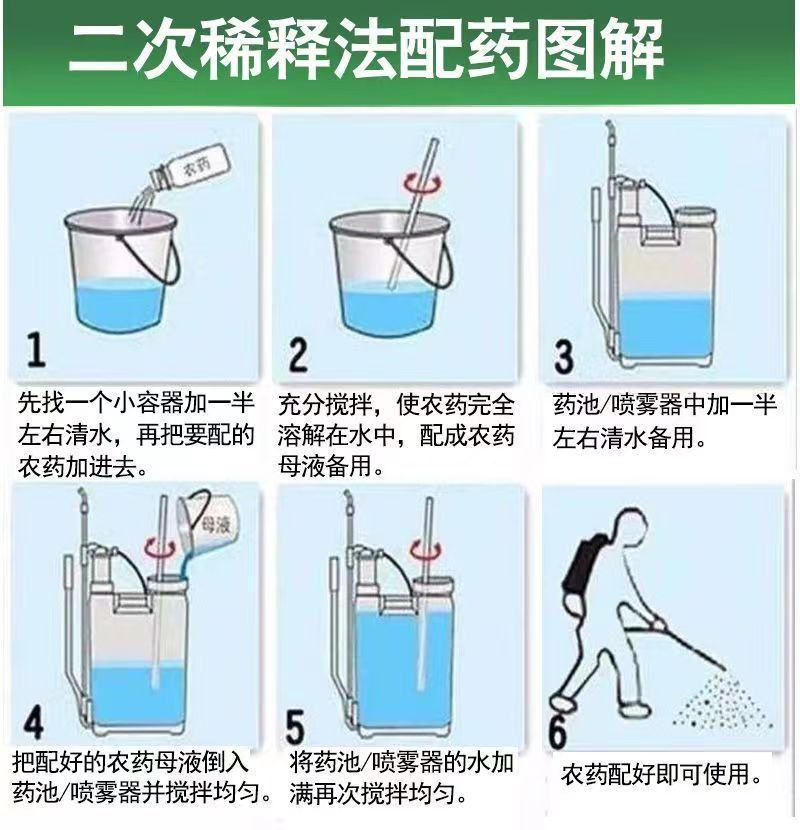 二次稀释法配药图解

农药

1

先找一个小容器加一半左右清水，再把要配的农药加进去。

2

充分搅拌，使农药完全溶解在水中，配成农药母液备用。

3

药池/喷雾器中加一半左右清水备用。

母液

4

把配好的农药母液倒入药池/喷雾器并搅拌均匀。

5

将药池/喷雾器的水加满再次搅拌均匀。

6

农药配好即可使用。