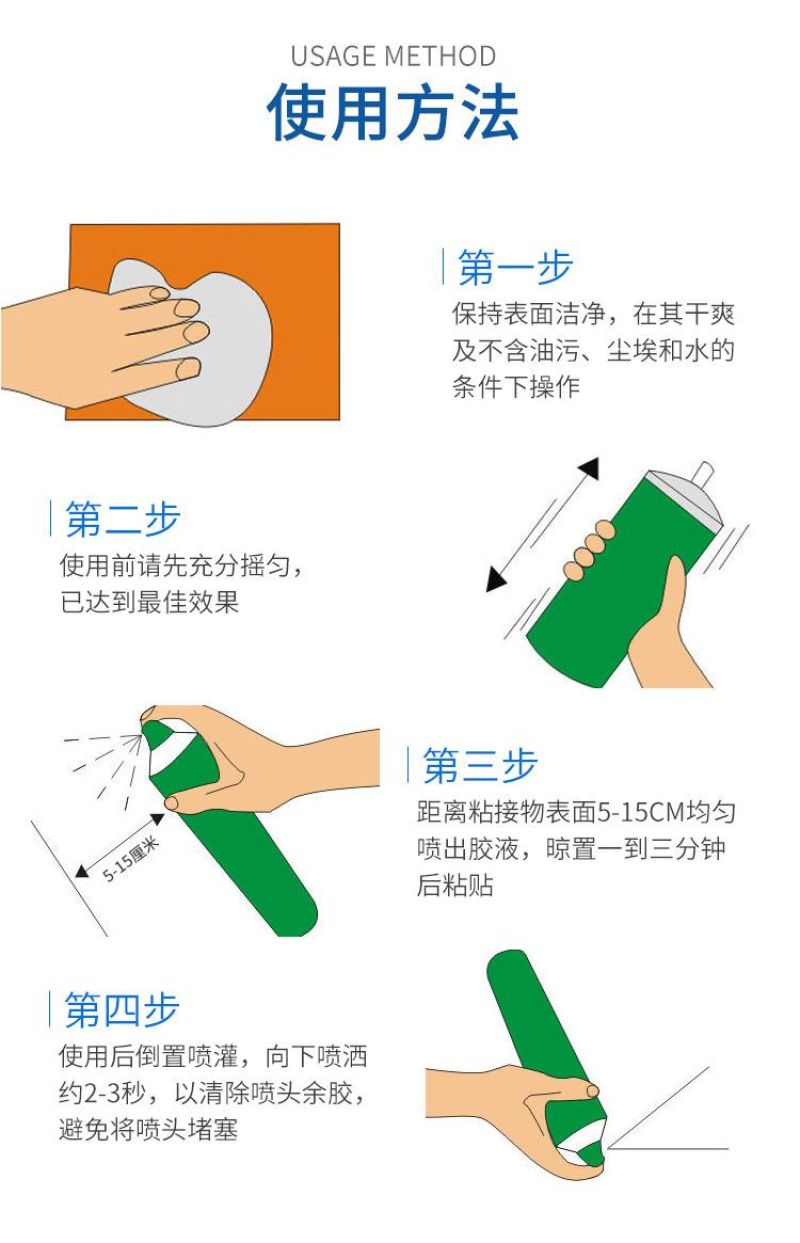 USAGE METHOD
使用方法

第一步
保持表面洁净，在其干爽及不含油污、尘埃和水的条件下操作

第二步
使用前请先充分摇匀，已达到最佳效果

5-15厘米

第三步
距离粘接物表面5-15CM均匀喷出胶液，晾置一到三分钟后粘贴

第四步
使用后倒置喷灌，向下喷洒约2-3秒，以清除喷头余胶，避免将喷头堵塞